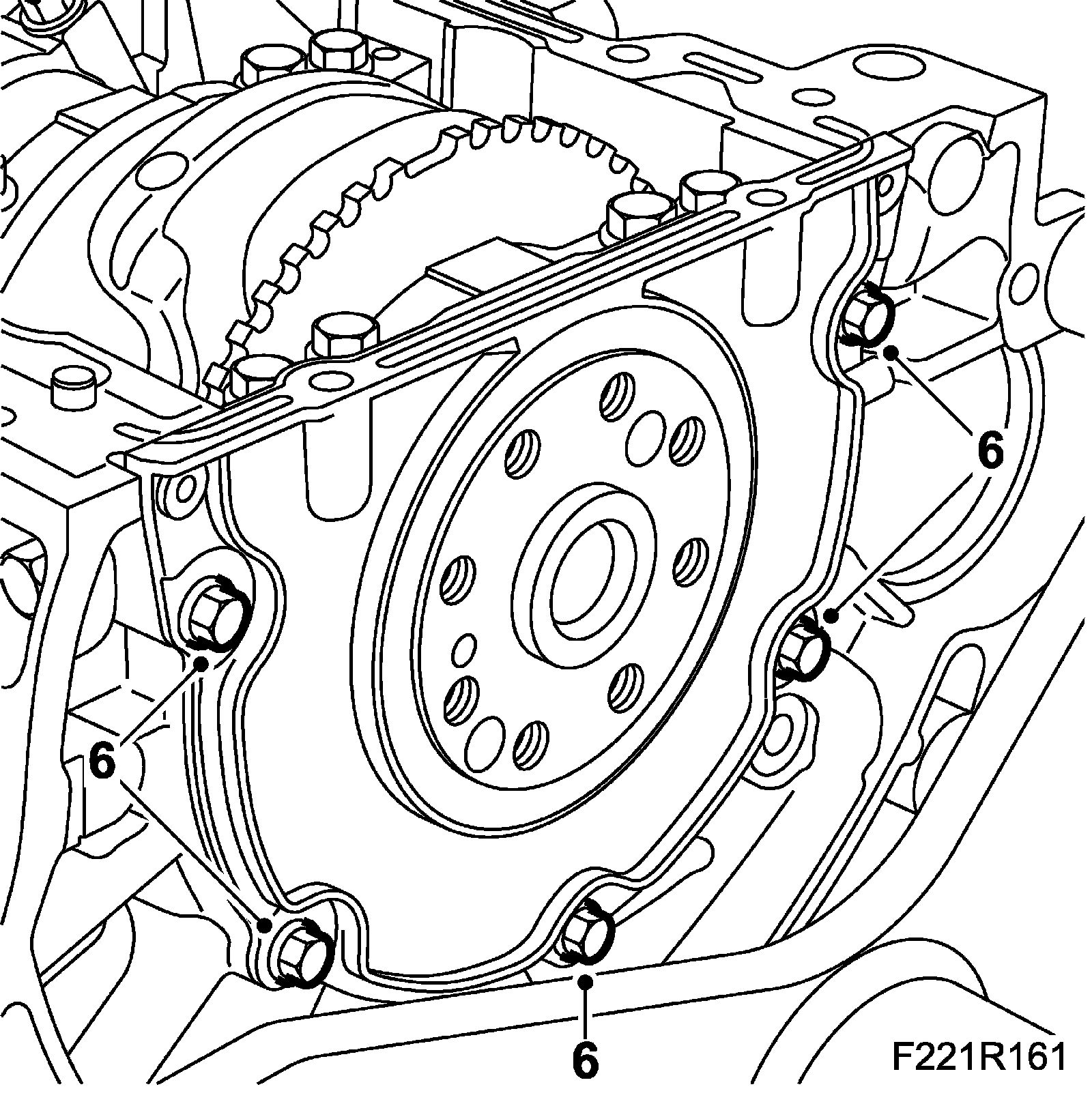 6

6

6

F221R161