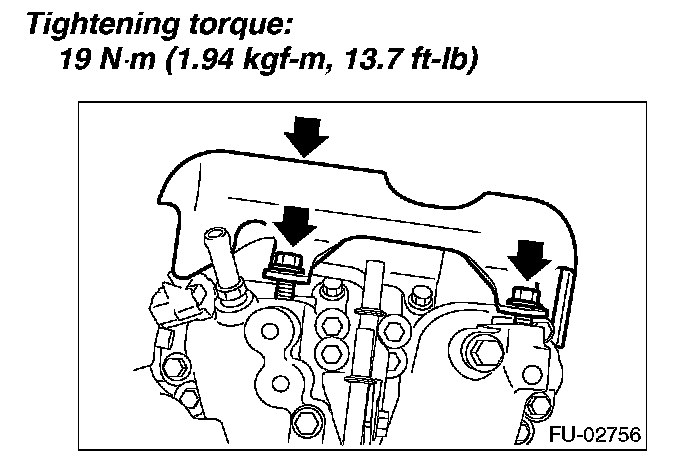 Tightening torque:
19 N·m (1.94 kgf-m, 13.7 ft-lb)

FU-02756