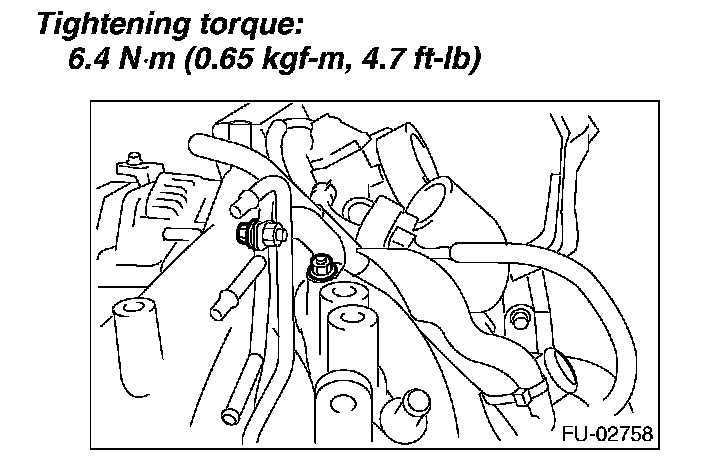 Tightening torque:
6.4 N·m (0.65 kgf-m, 4.7 ft-lb)

FU-02758