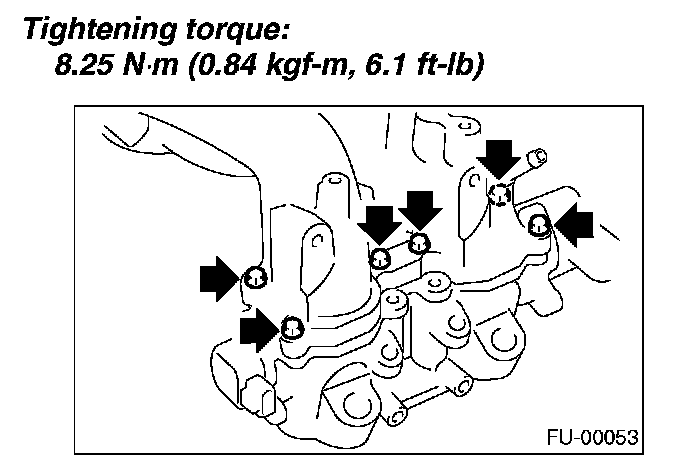 Tightening torque:
8.25 N·m (0.84 kgf-m, 6.1 ft-lb)

FU-00053