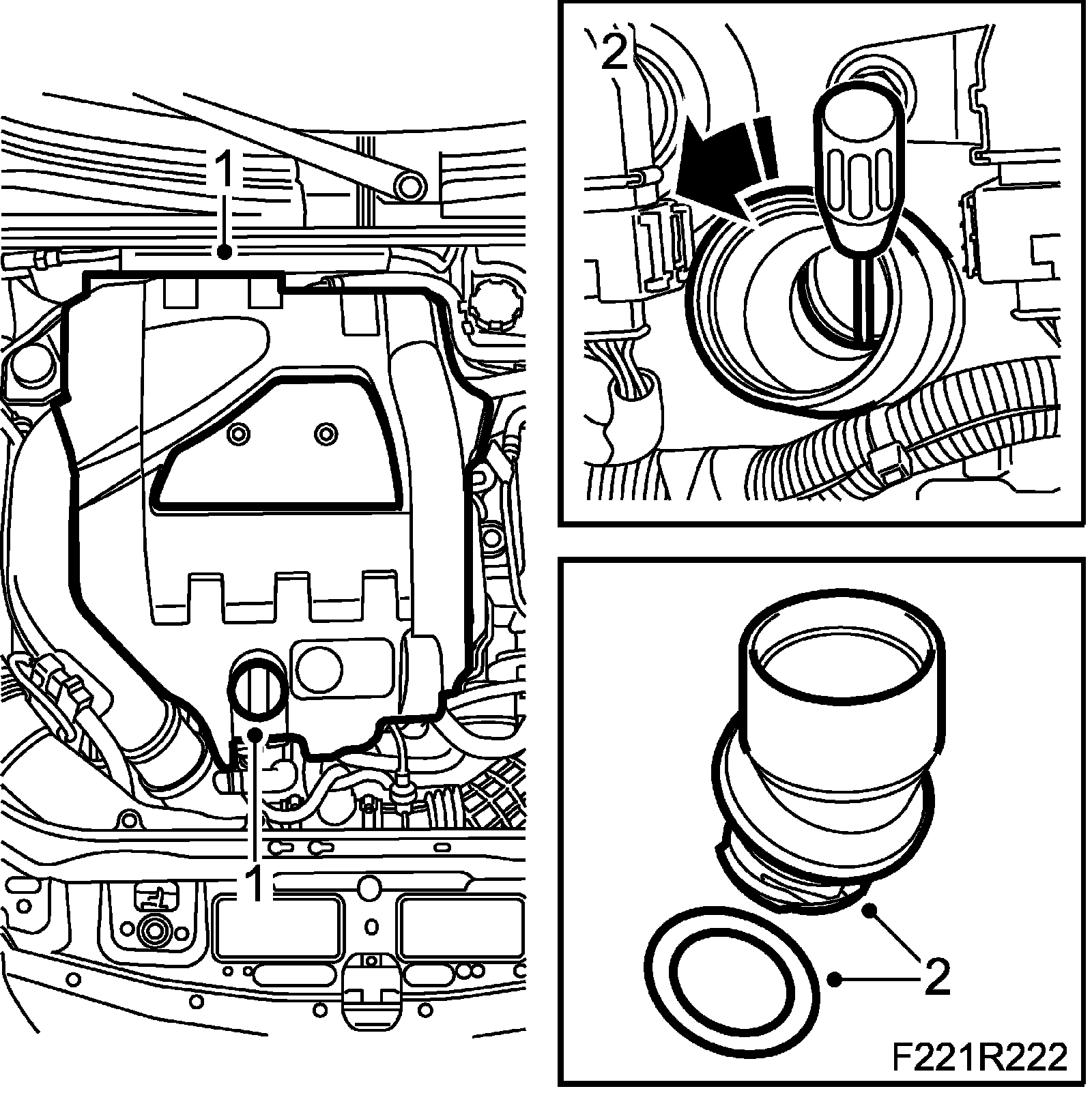 1
1
2
2
F221R222