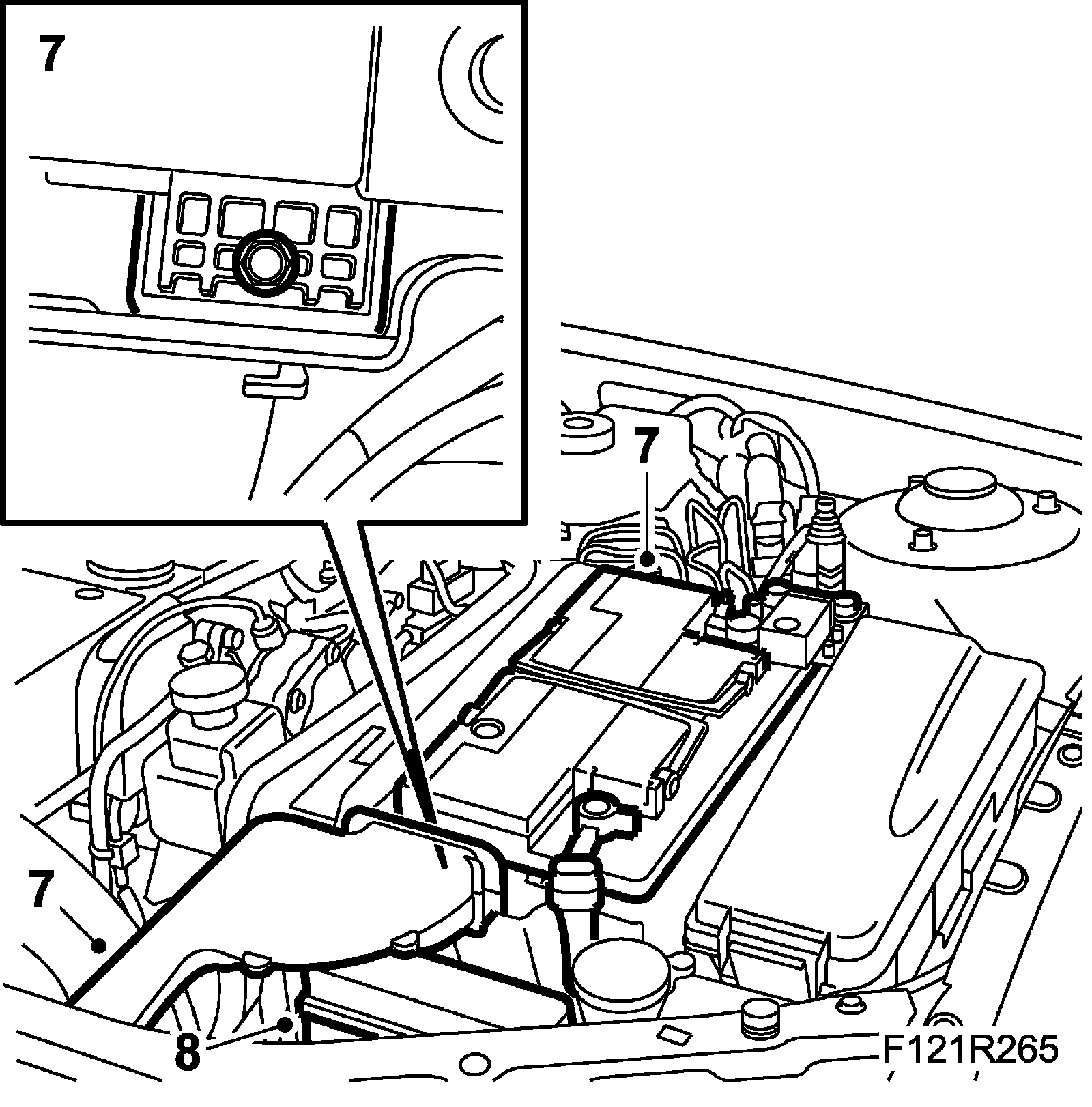 7

7

7

8

F121R265