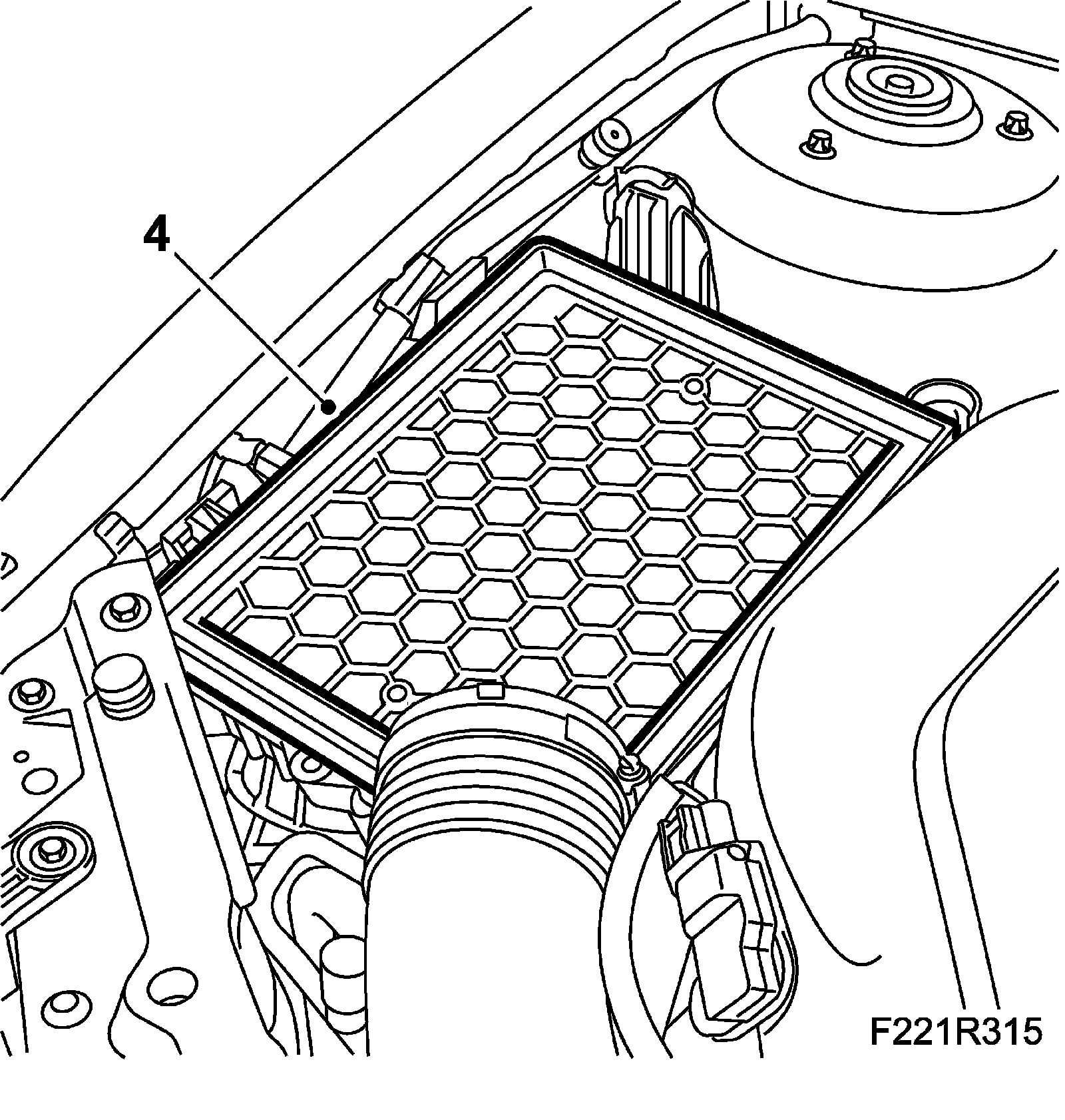 4

F221R315