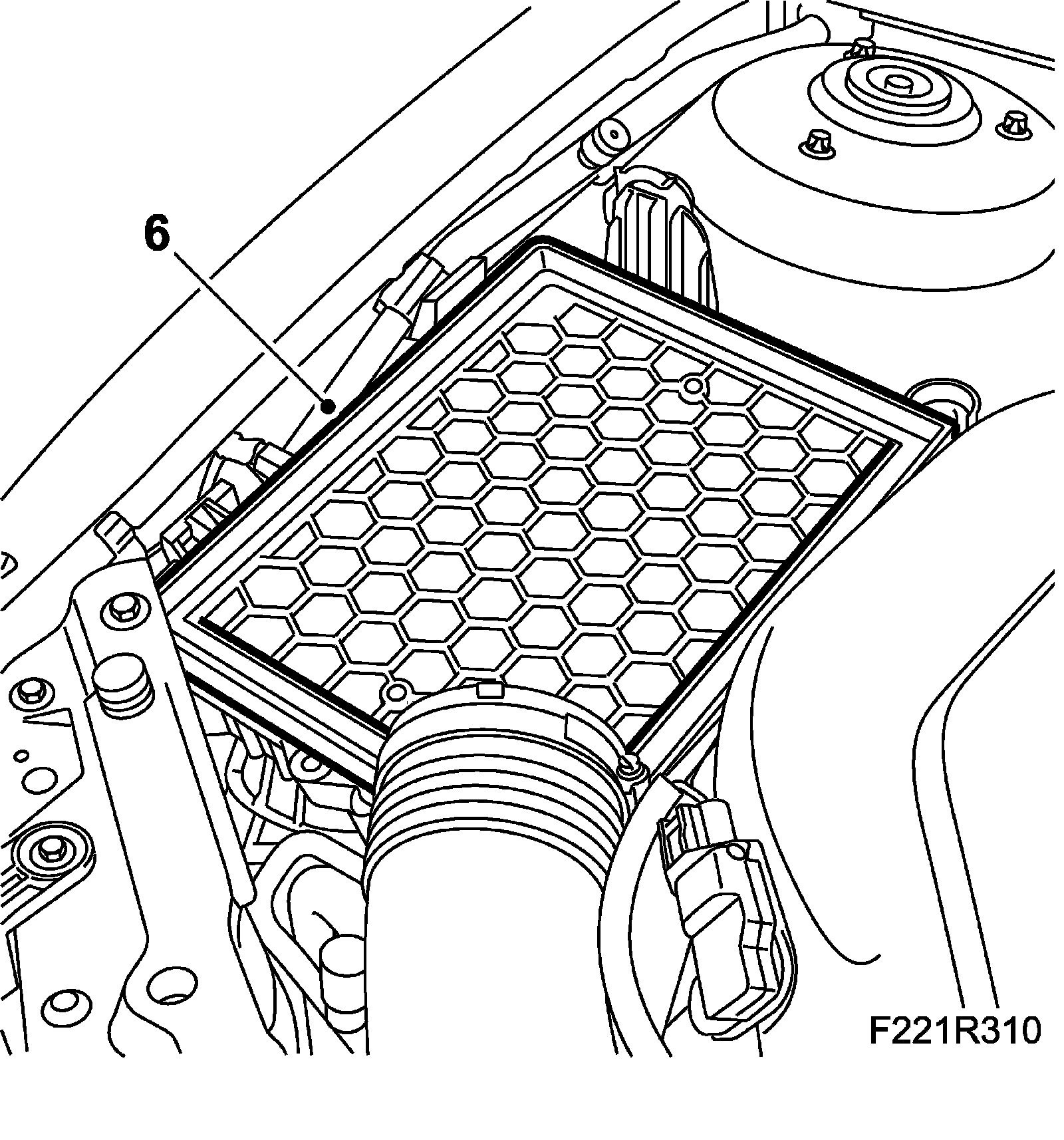 6

F221R310