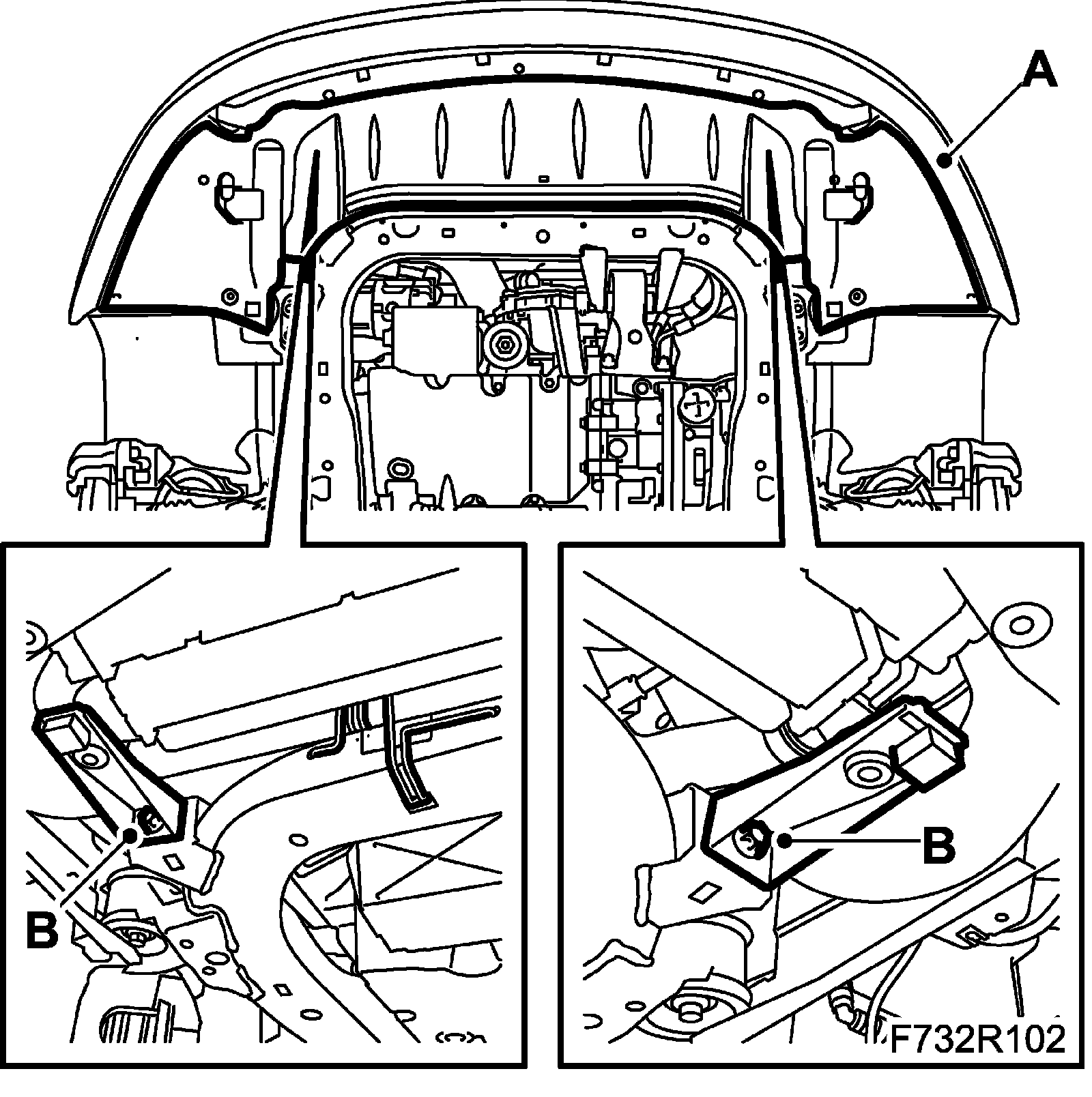 A

B

B

F732R102