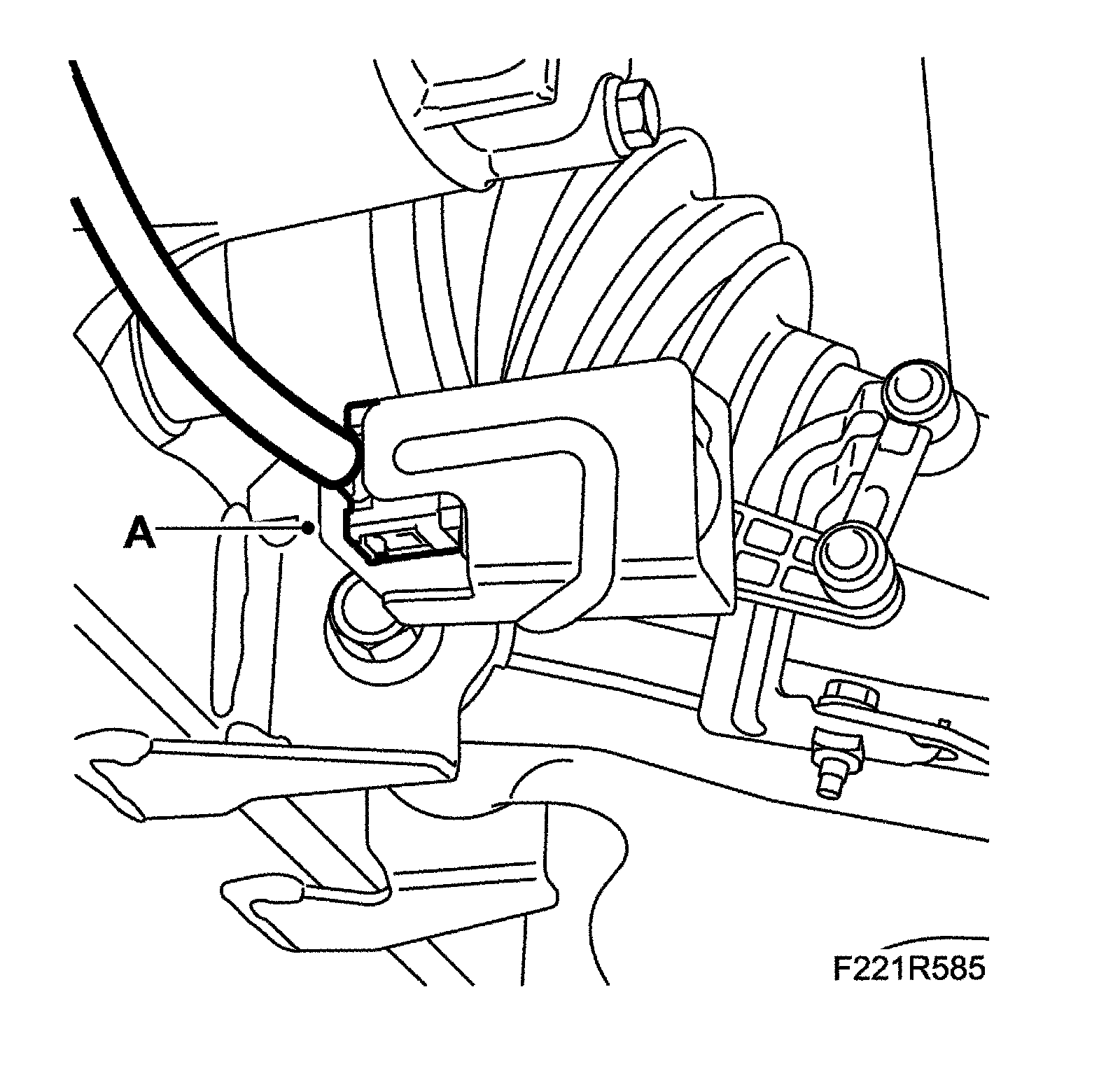 A

F221R585