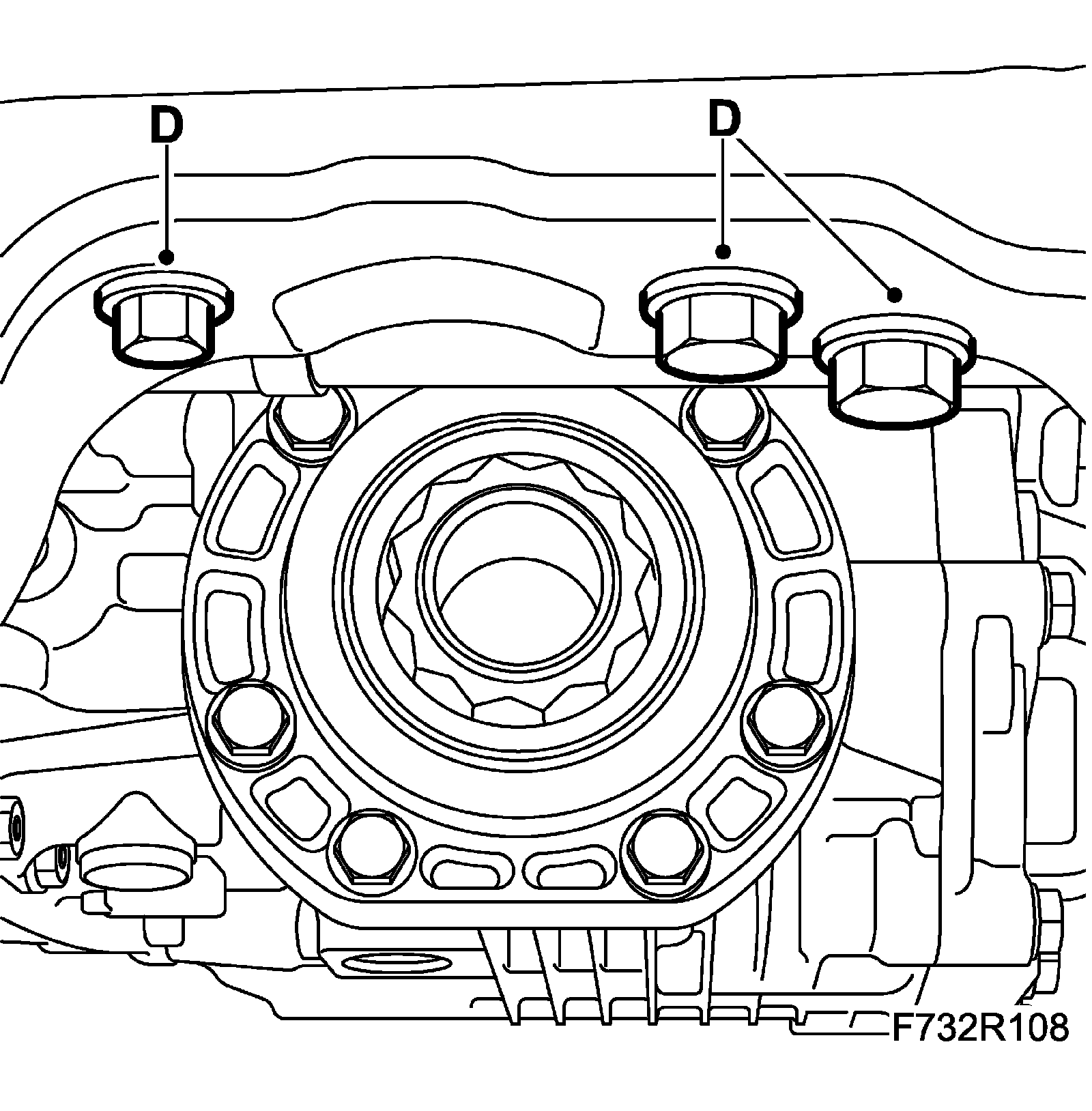 D
D
F732R108