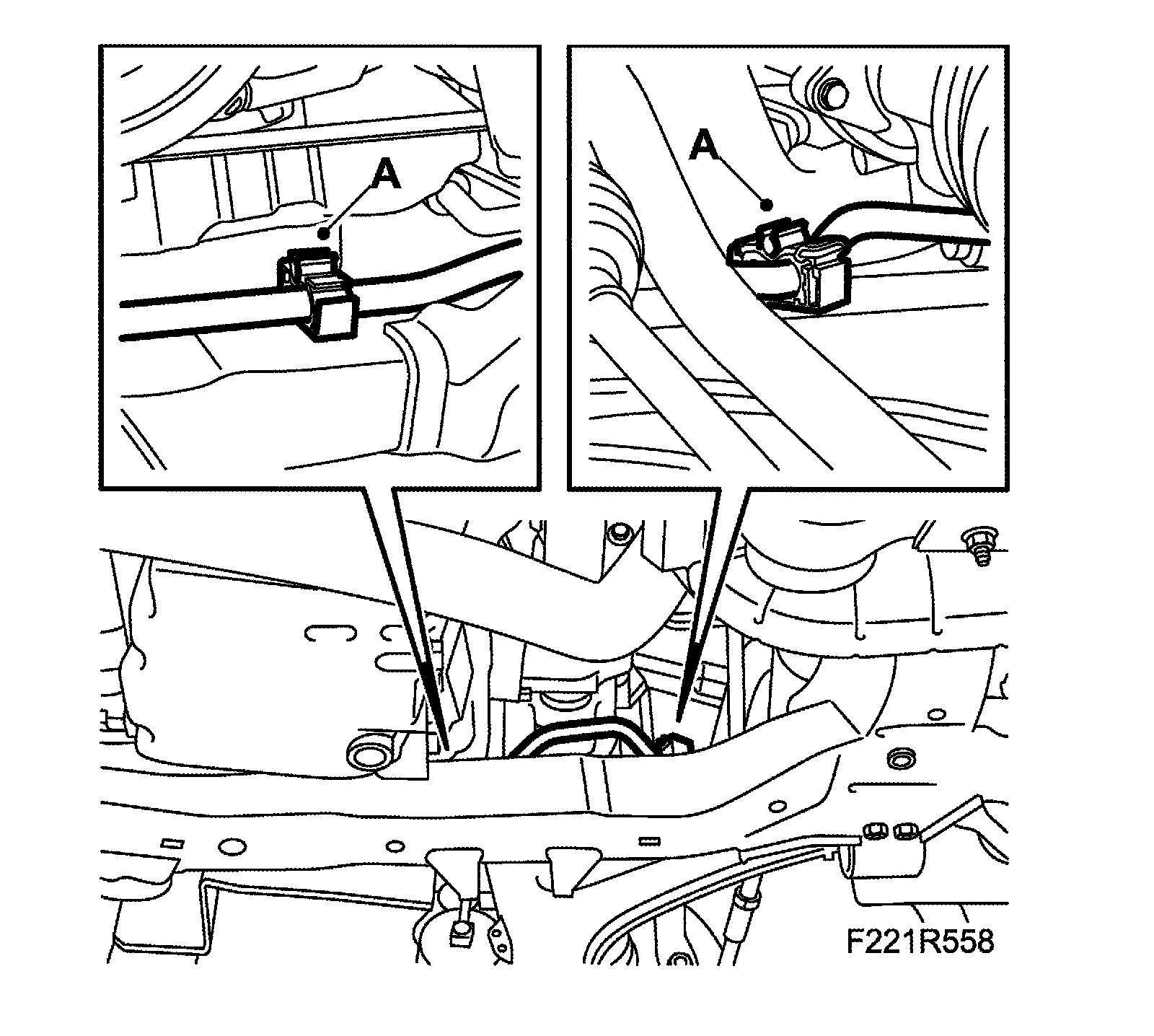 A

A

F221R558