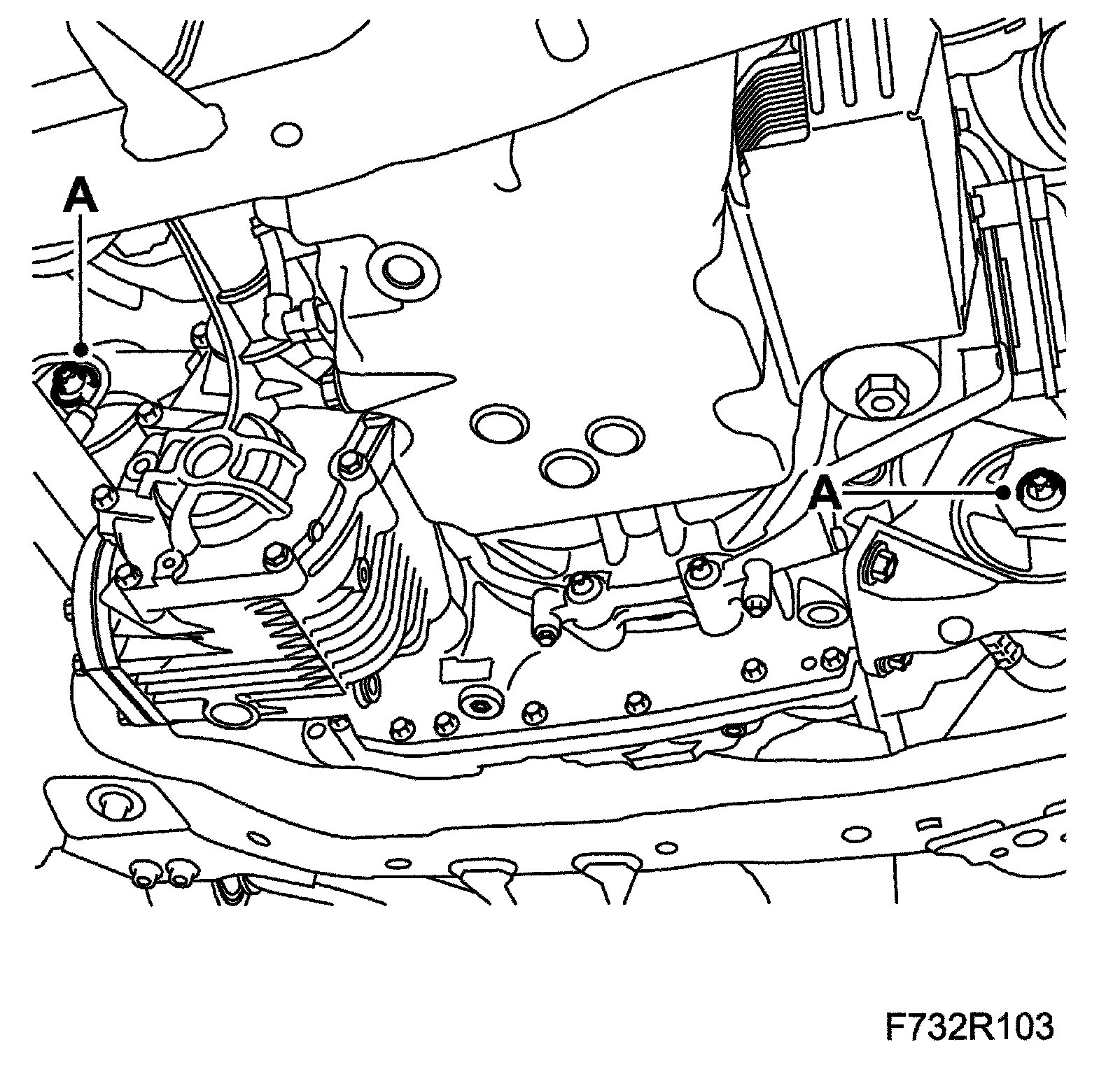 A

A

F732R103