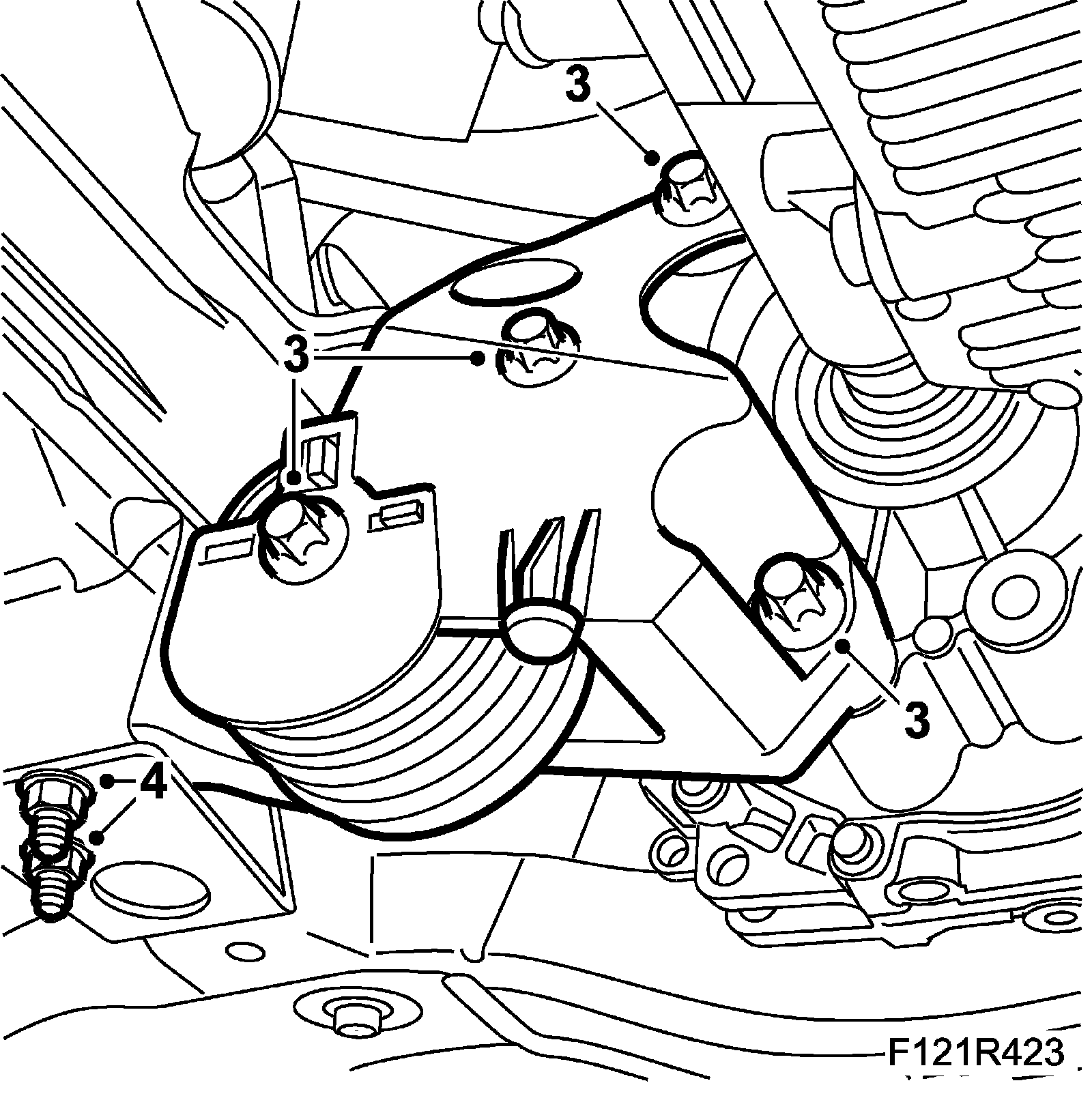 3
3
3
4
F121R423