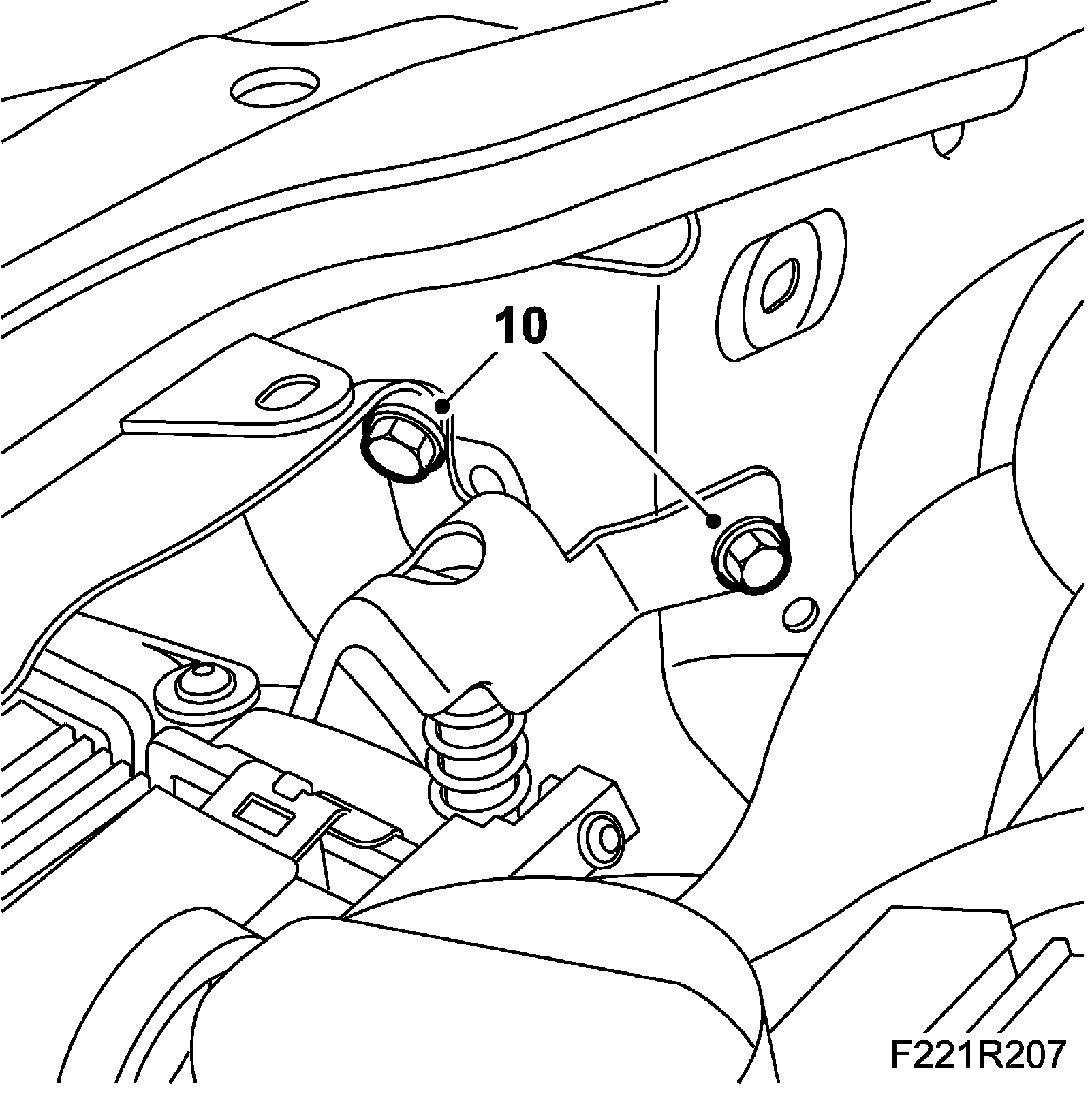 10

F221R207