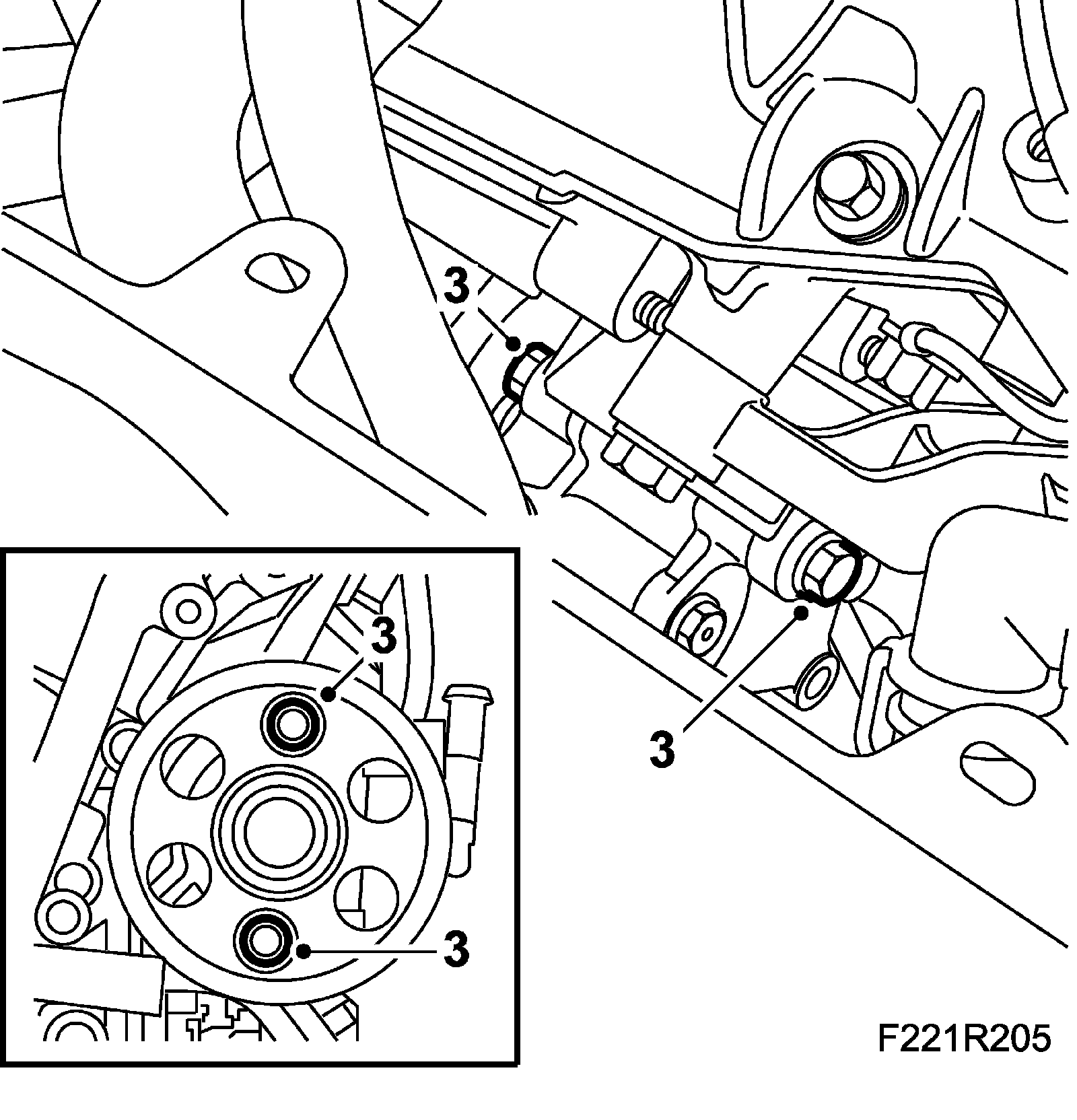 3

3

3

3

F221R205