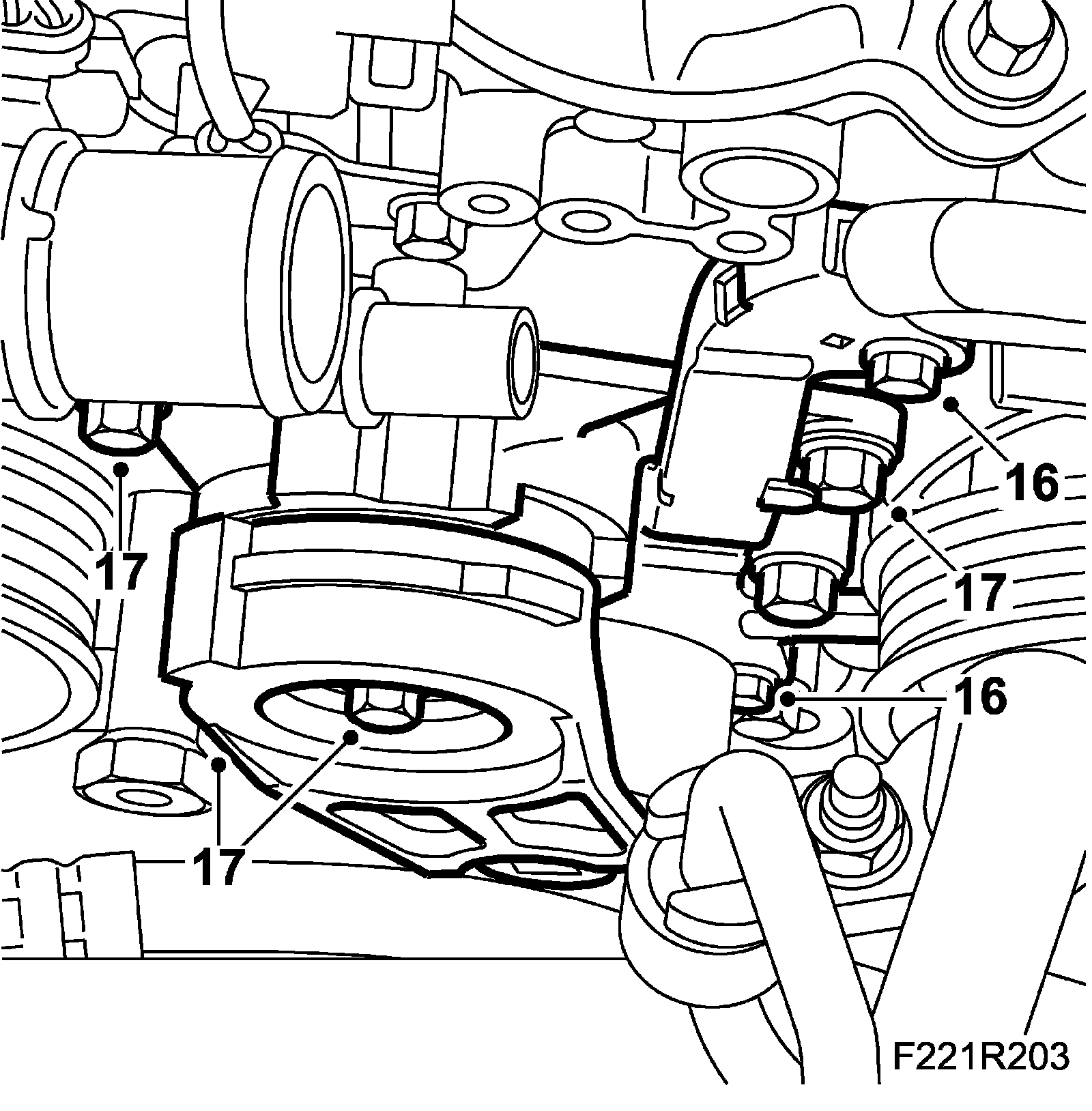 16
17
17
16
17
F221R203