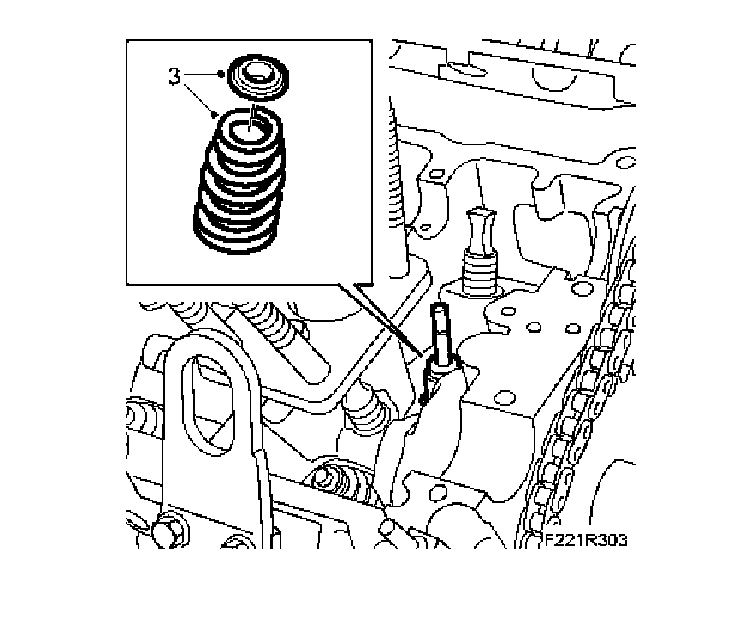 3

F221R303