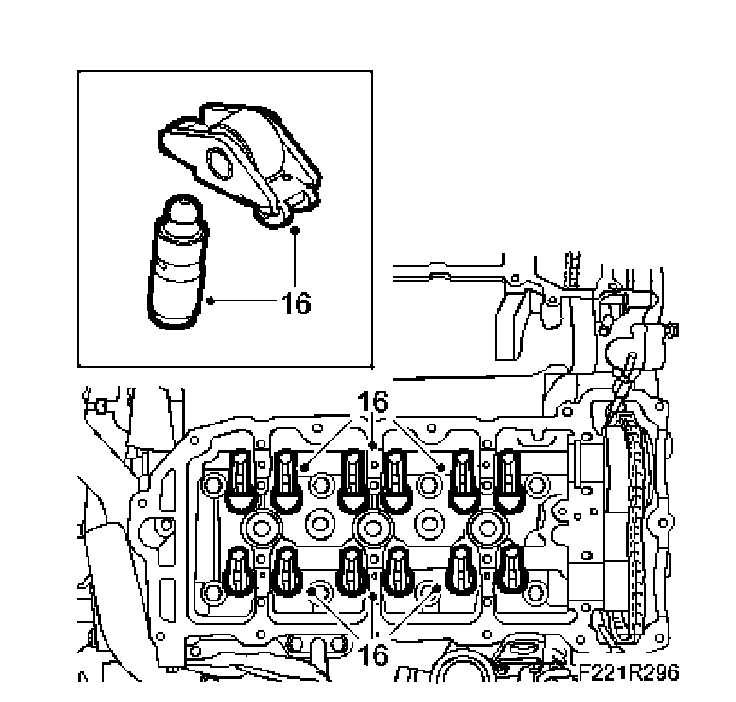 16

16

16

F221R296