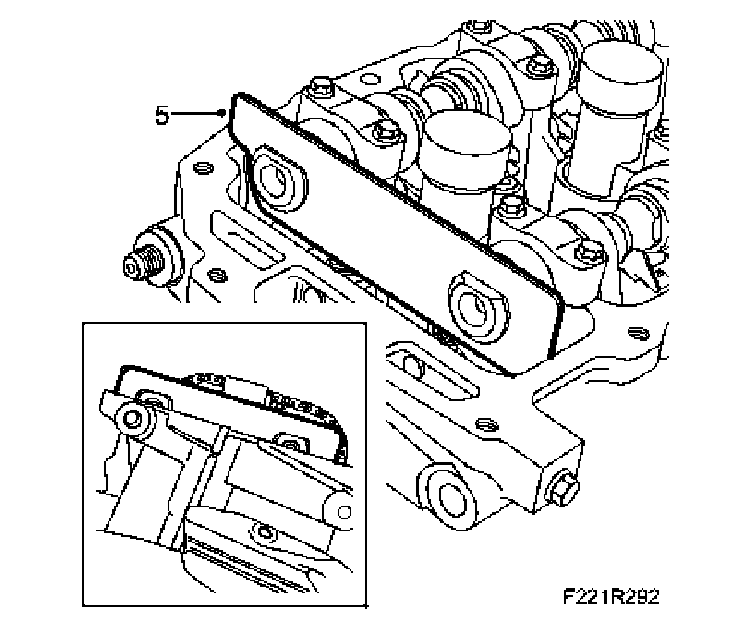 5

F221R292