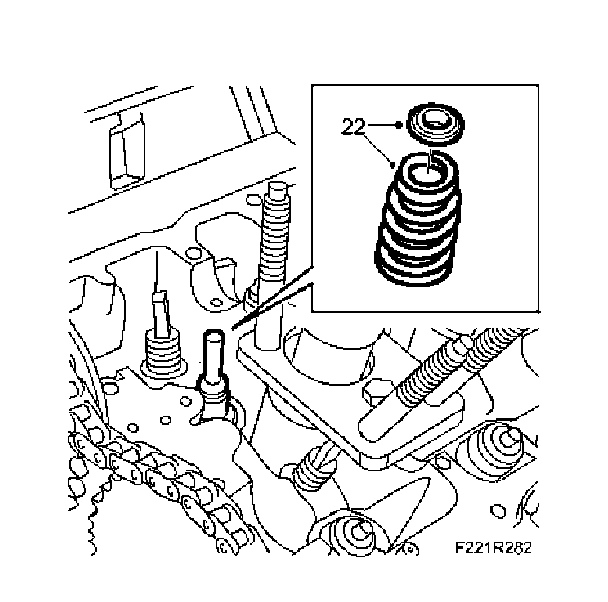 22

F221R282