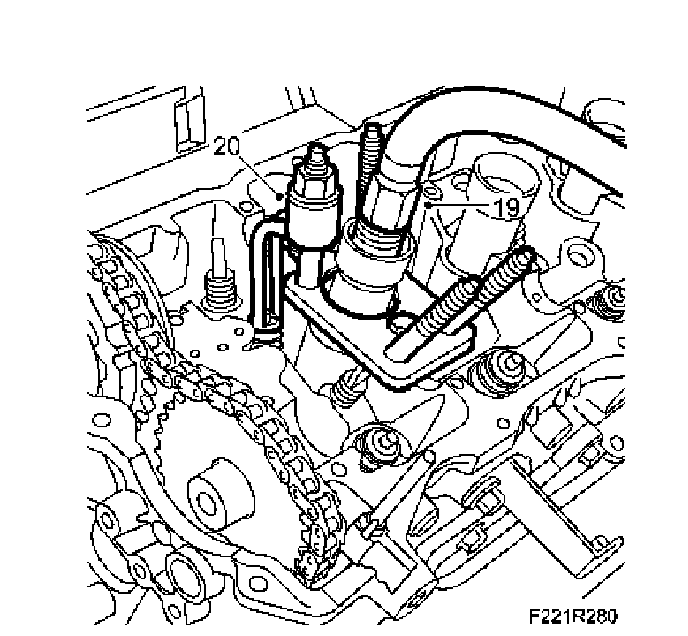 20
19
F221R280