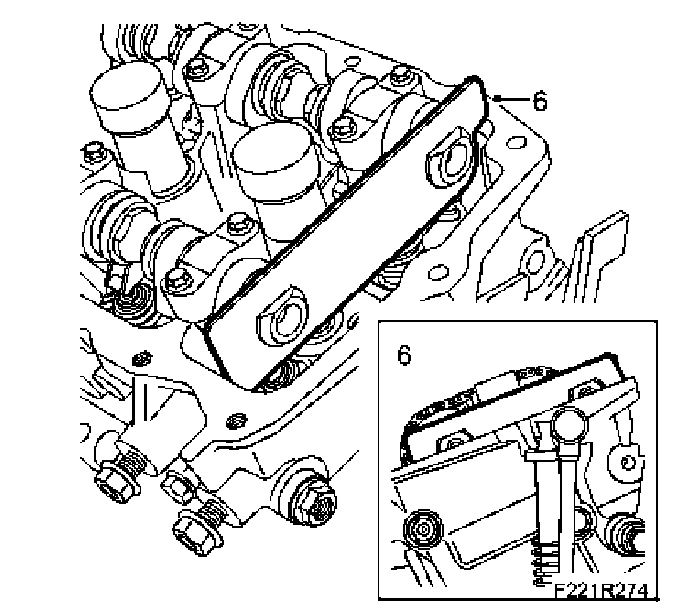 6

6

F221R274