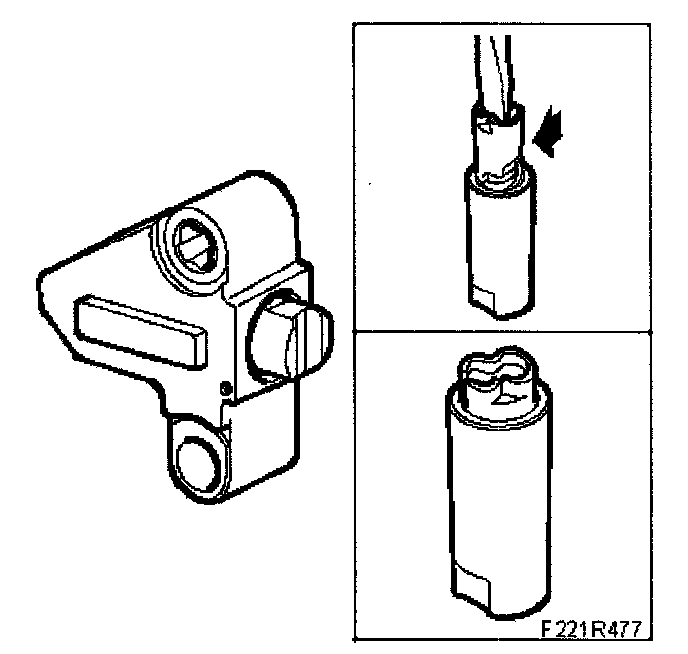 F221R477