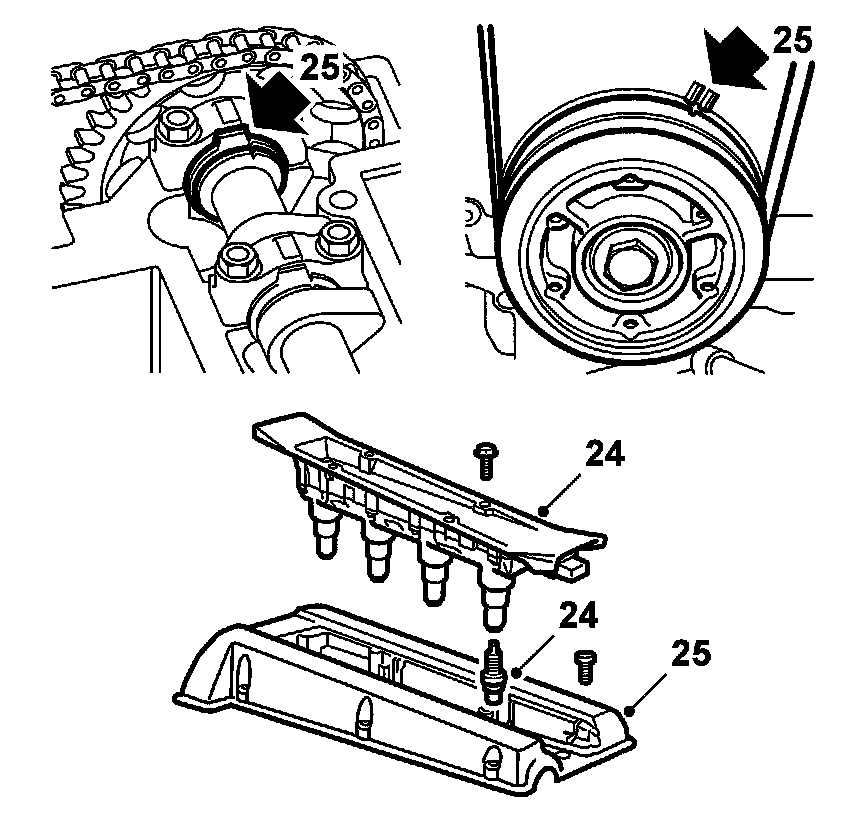 25
25
24
24
25