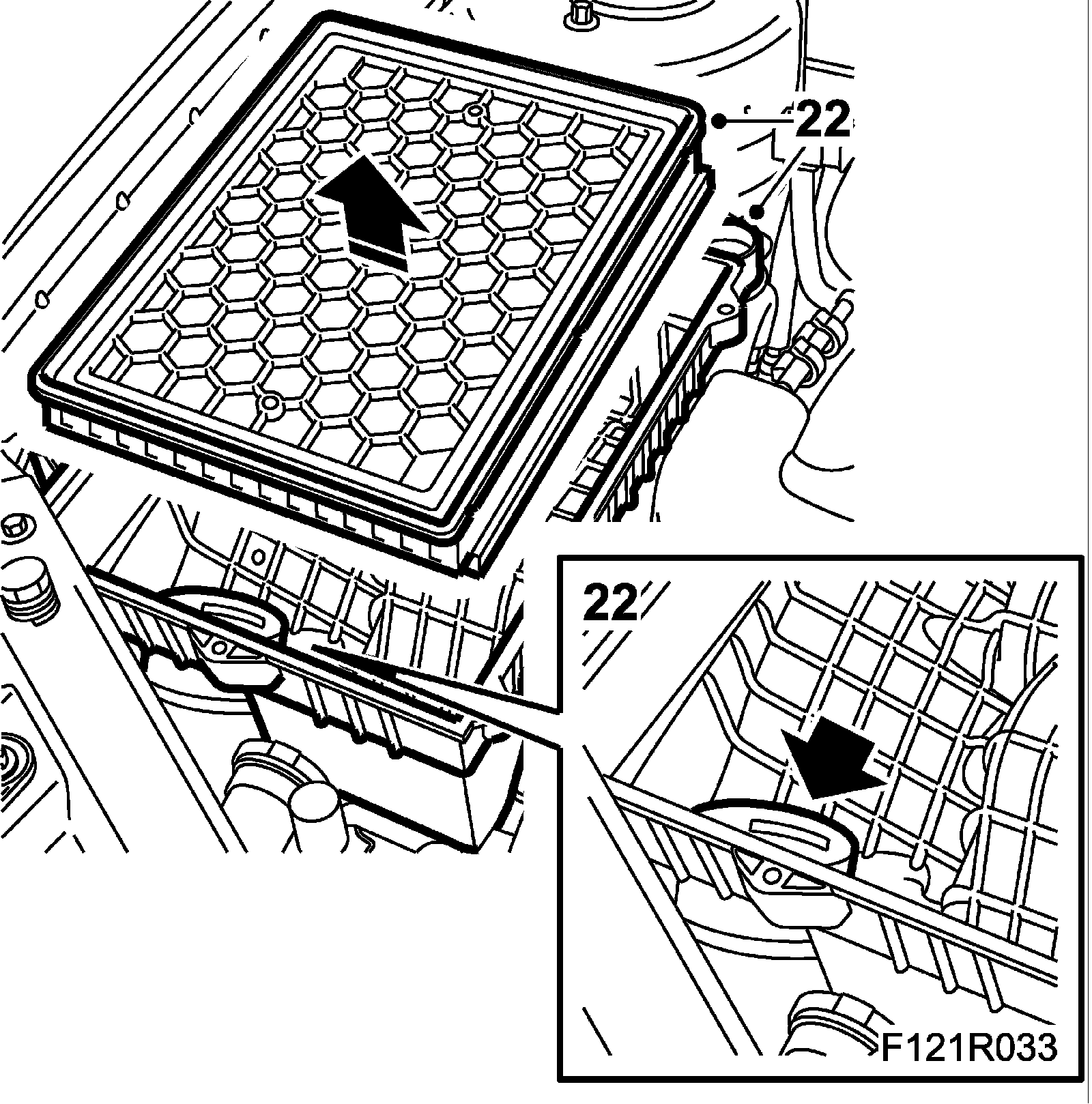 22

22

F121R033