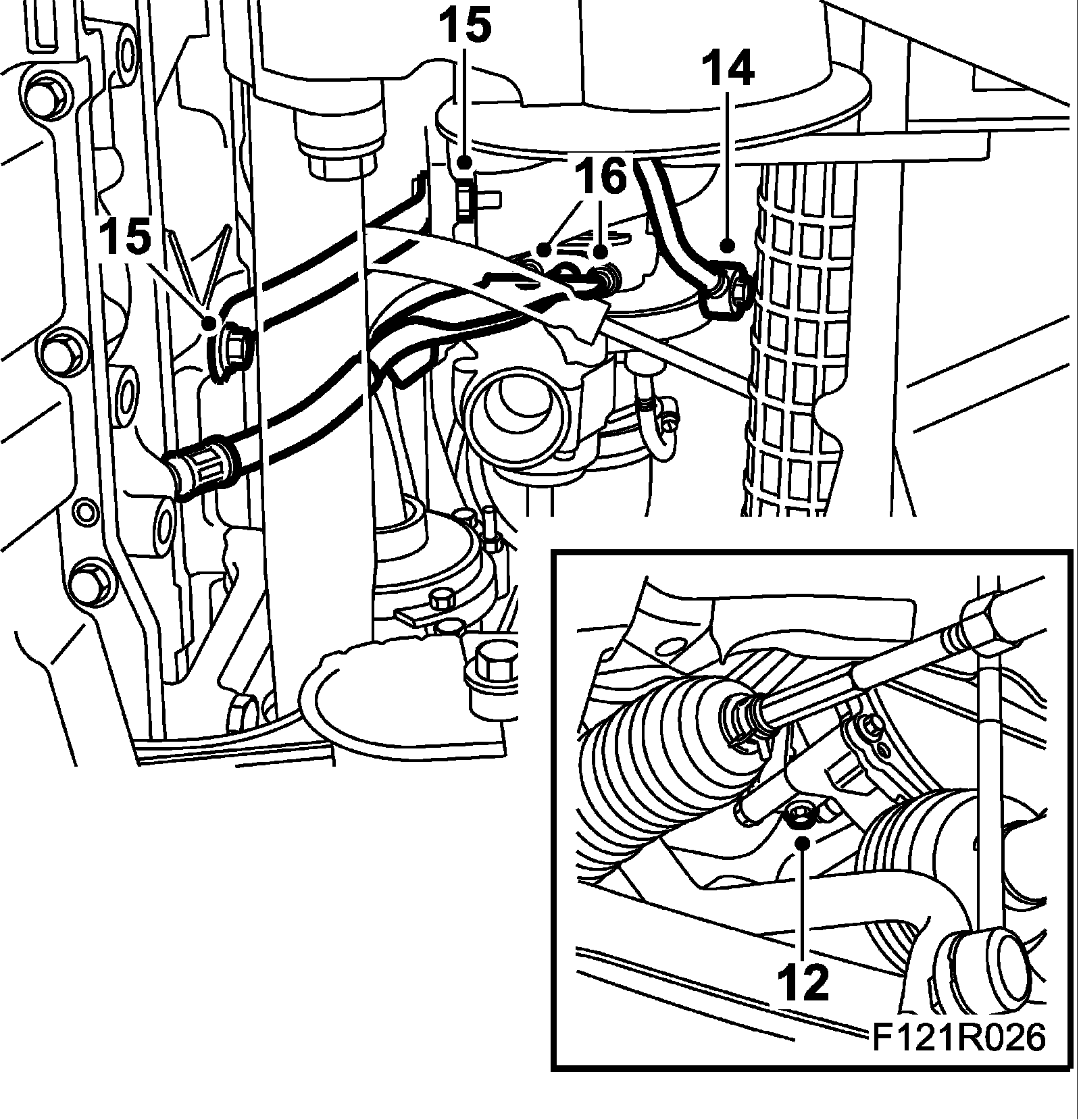 15
14
16
15
12
F121R026