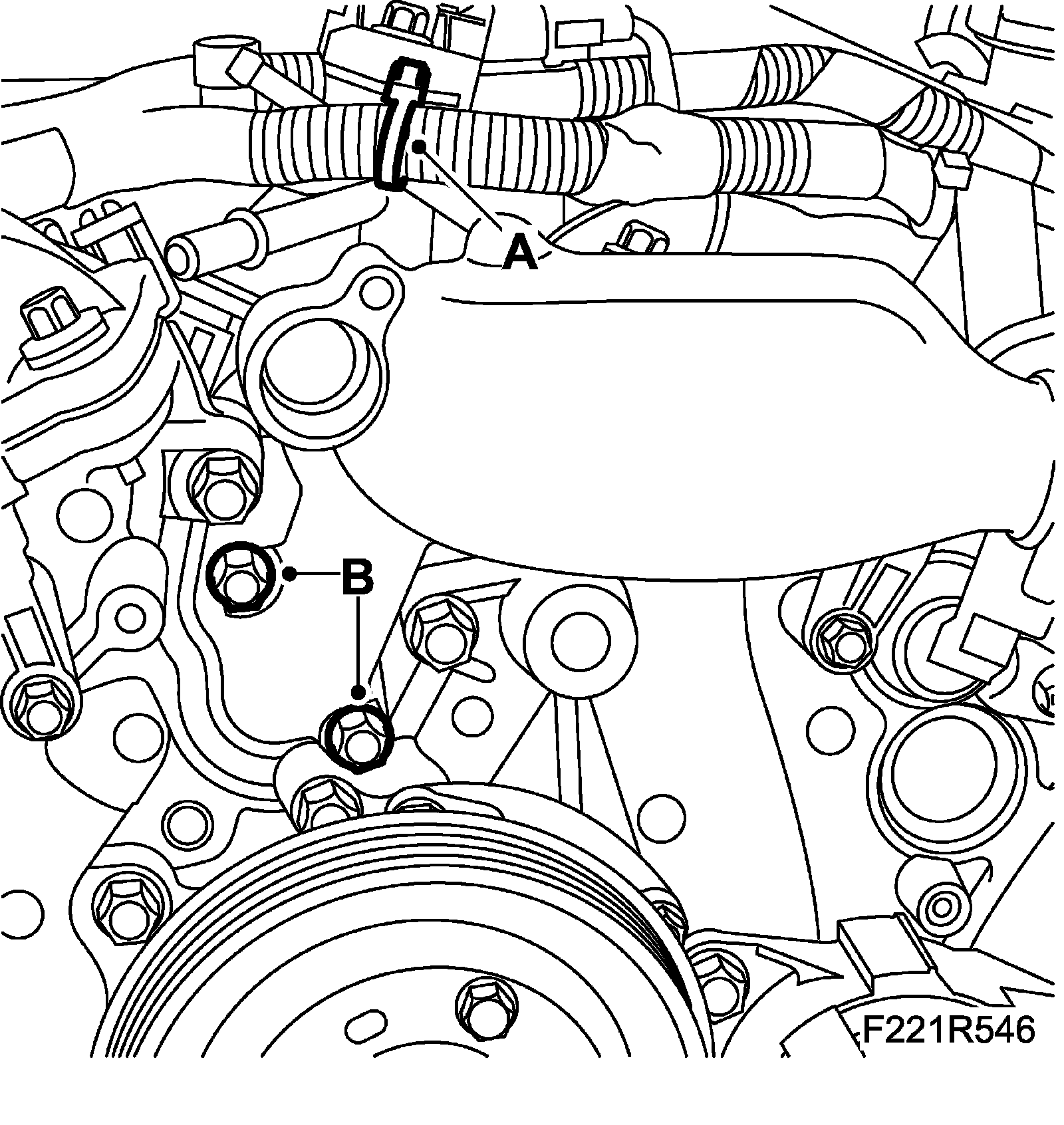 A

B

F221R546