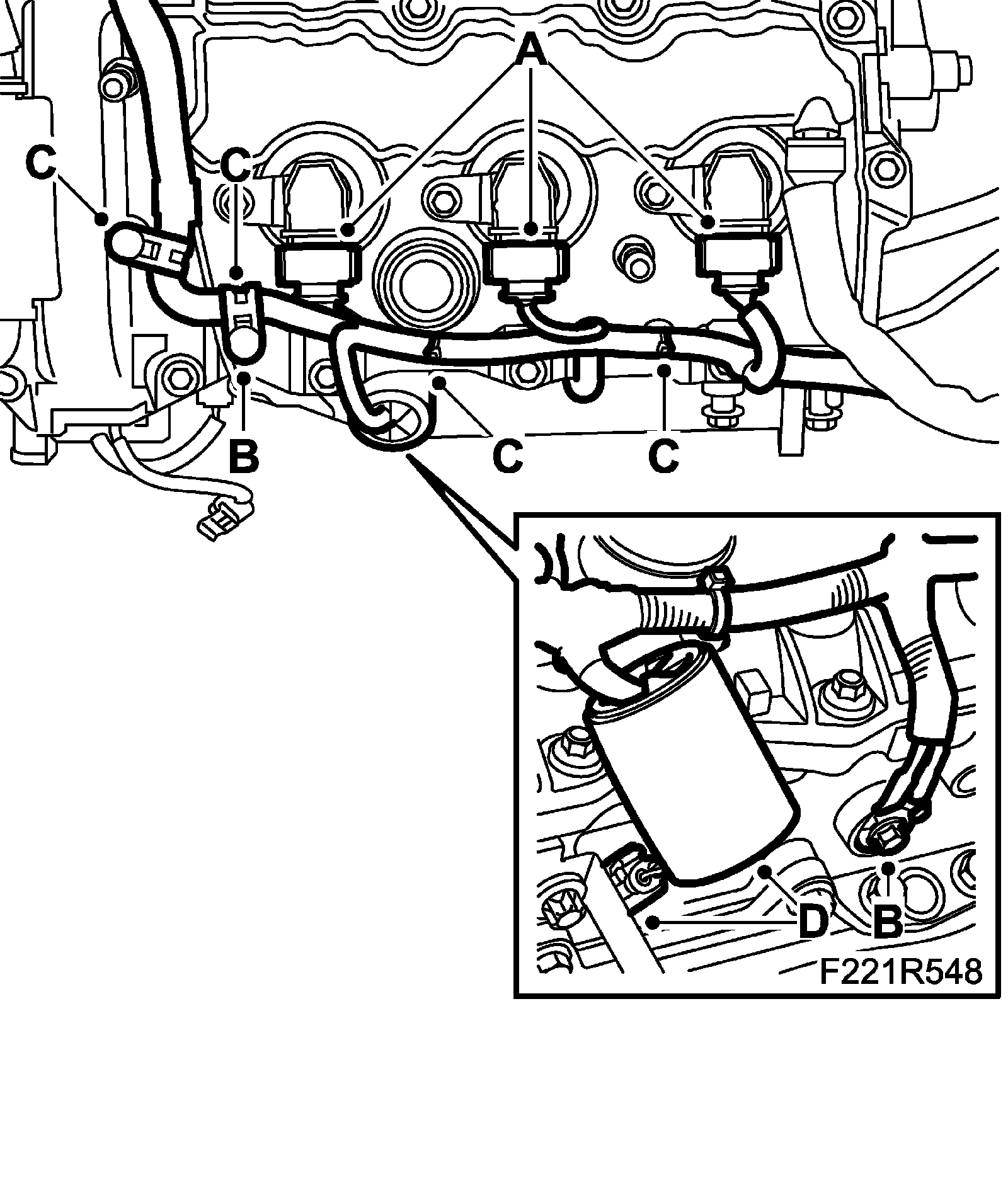 A
C
C
B
C
C
D
B
F221R548