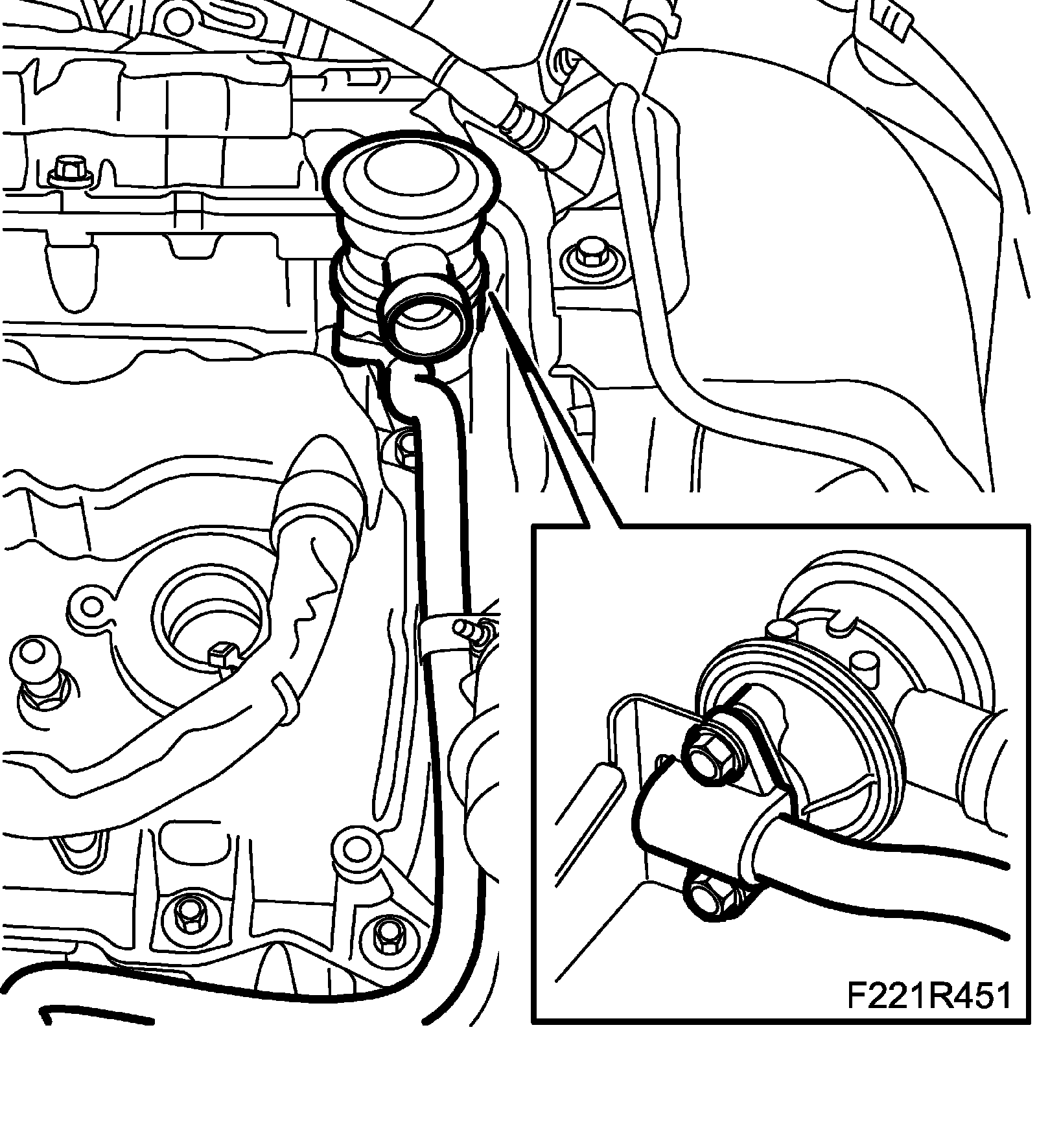 F221R451