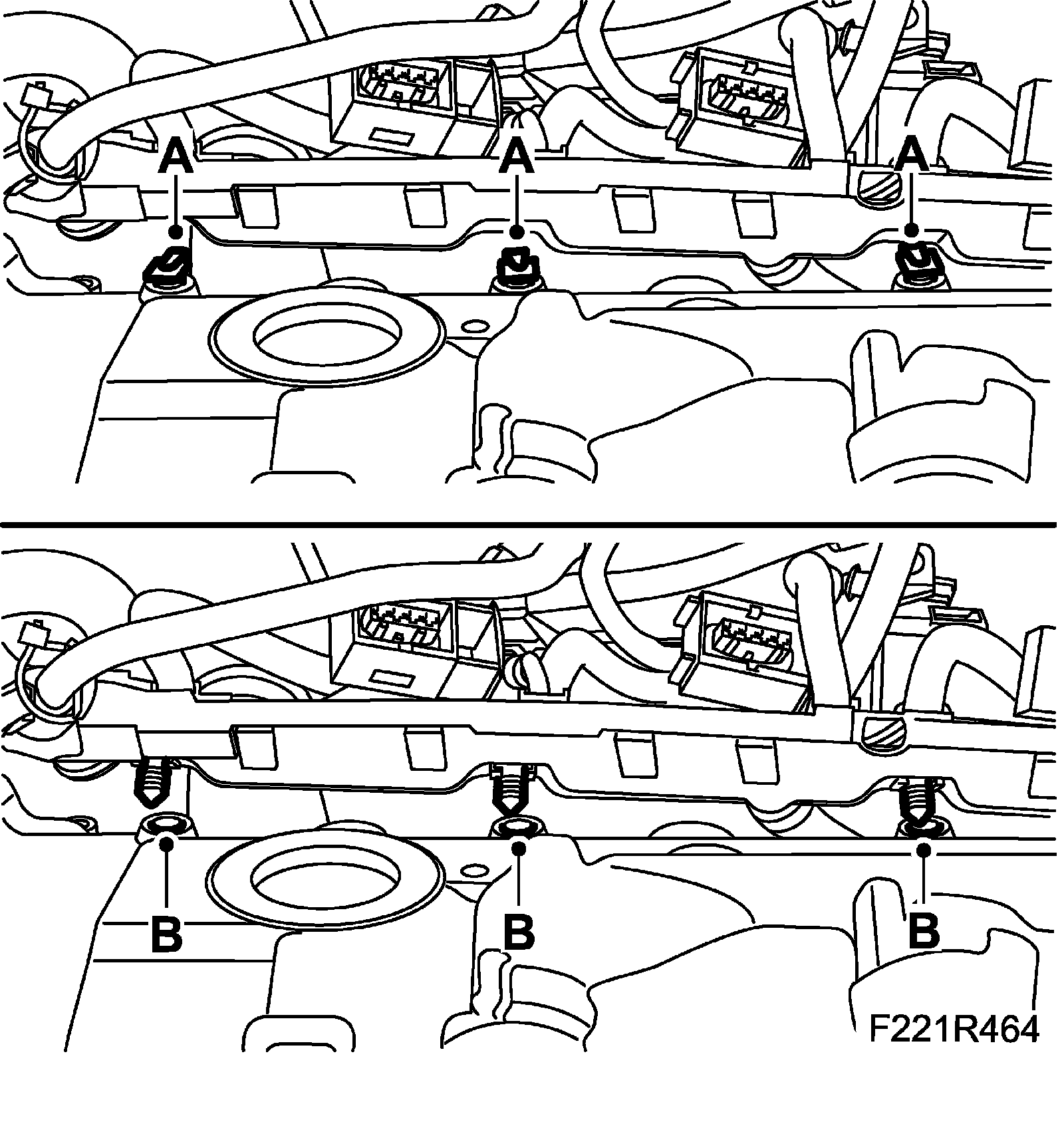 A A A

B B B

F221R464