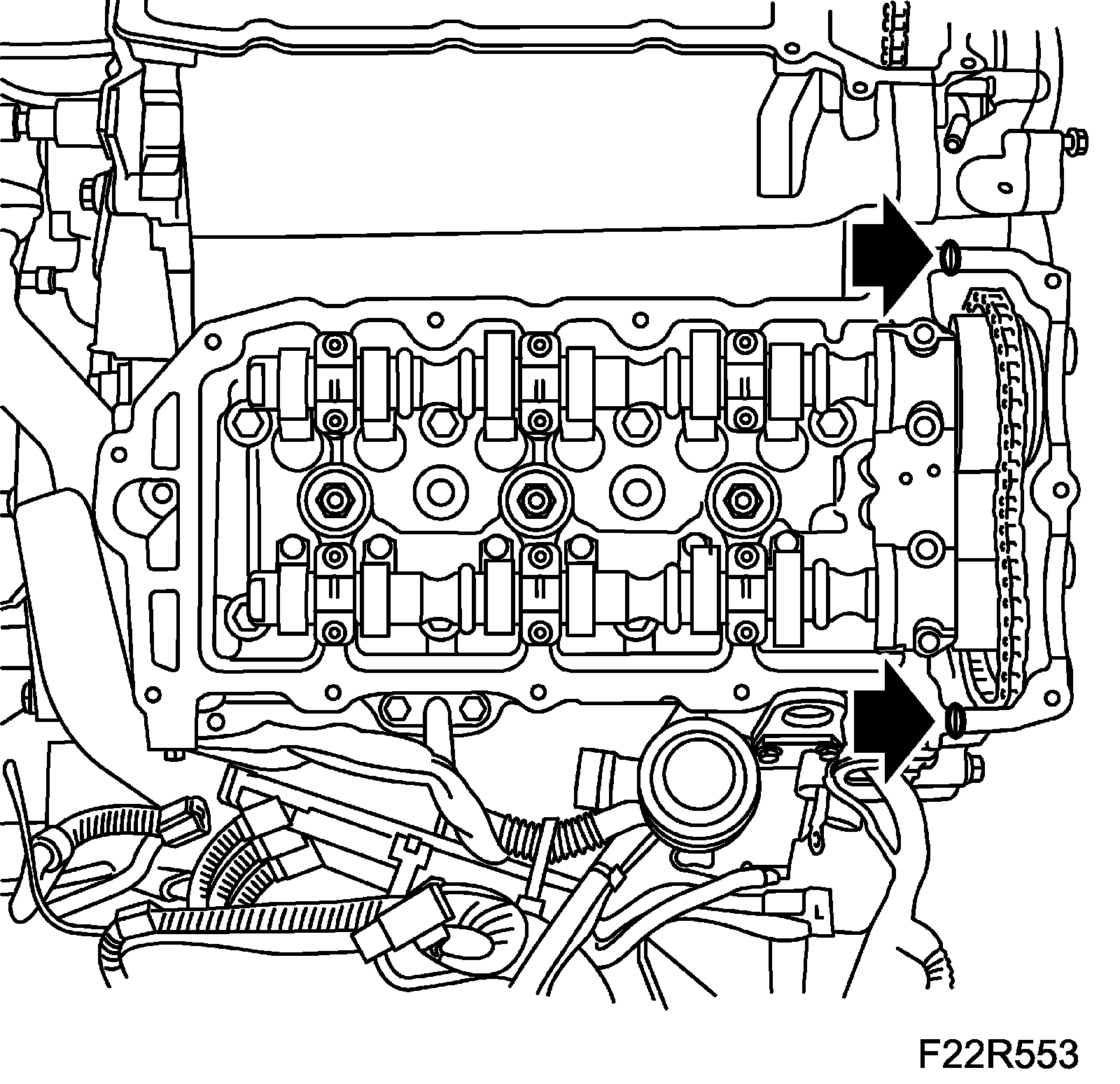 F22R553