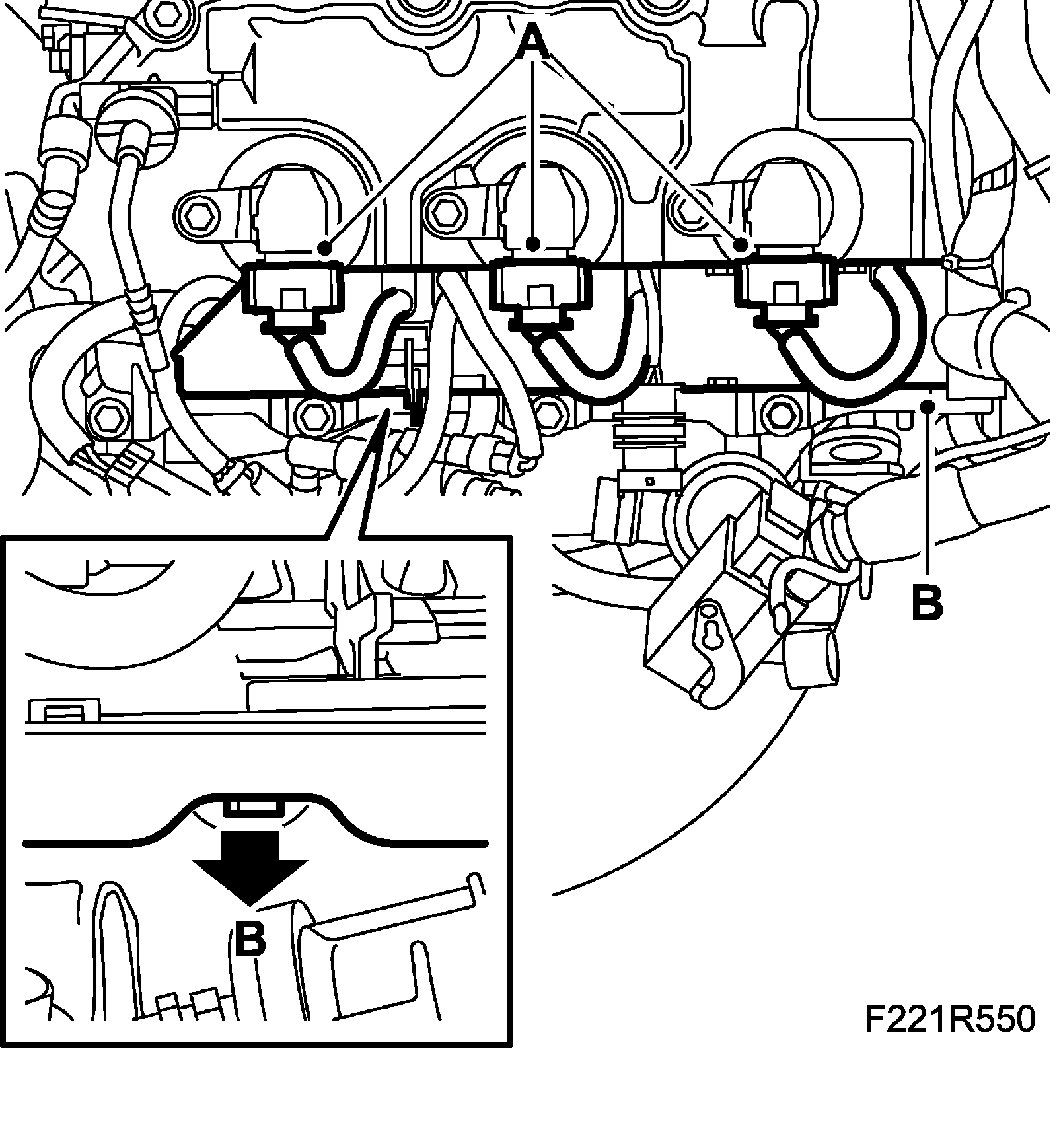 A
B
B
F221R550