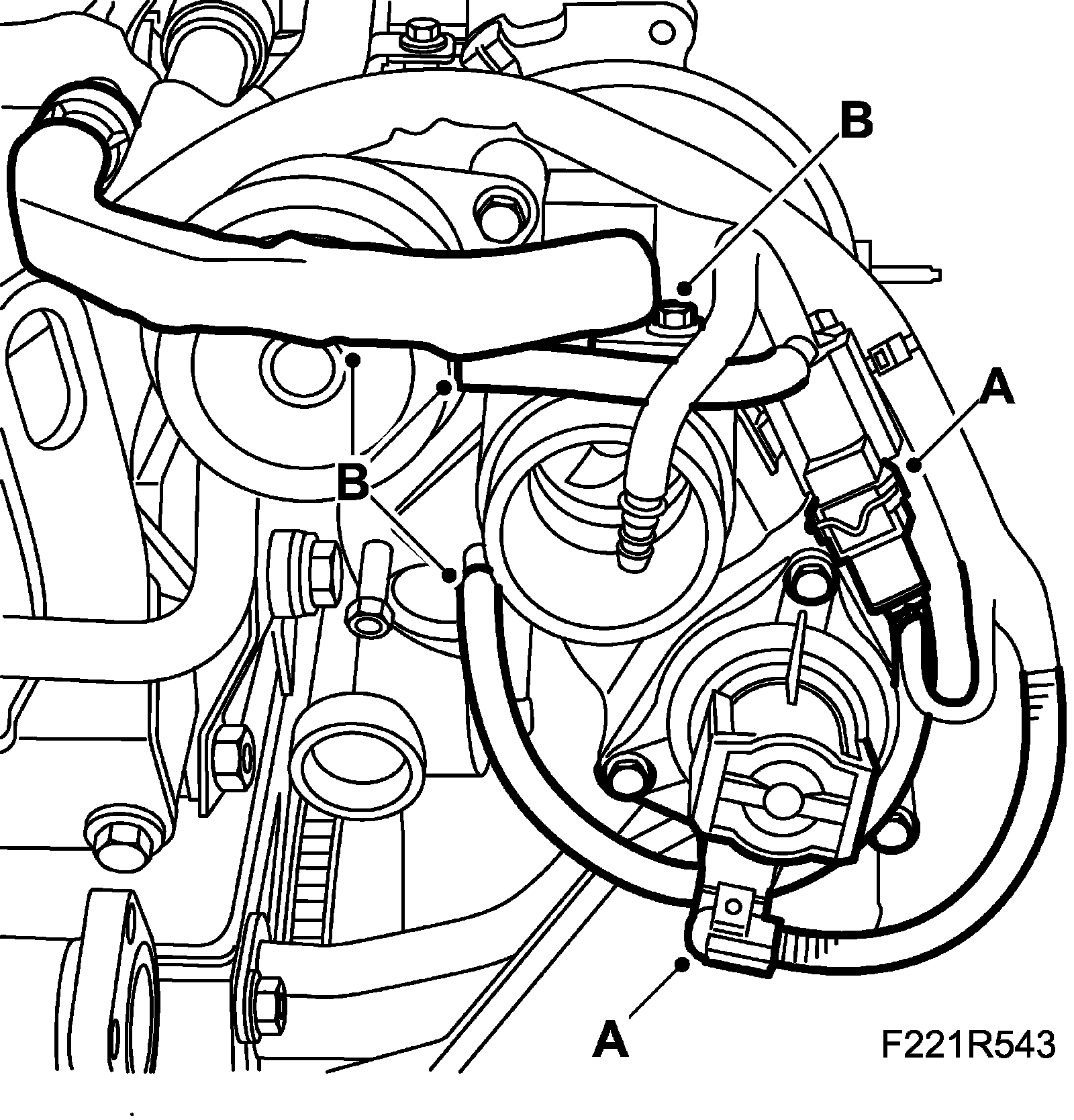 B
A
B
A
F221R543