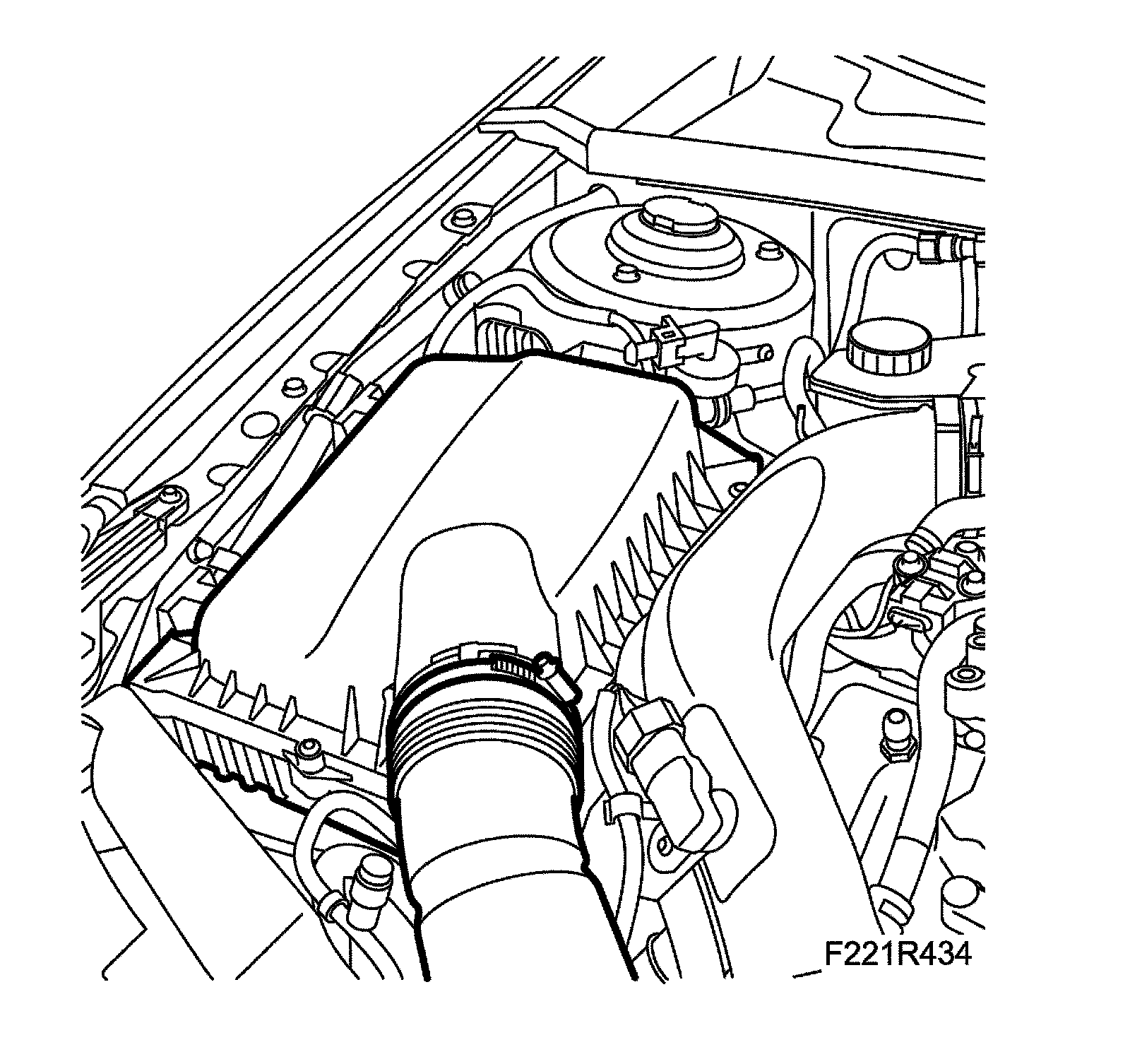 F221R434