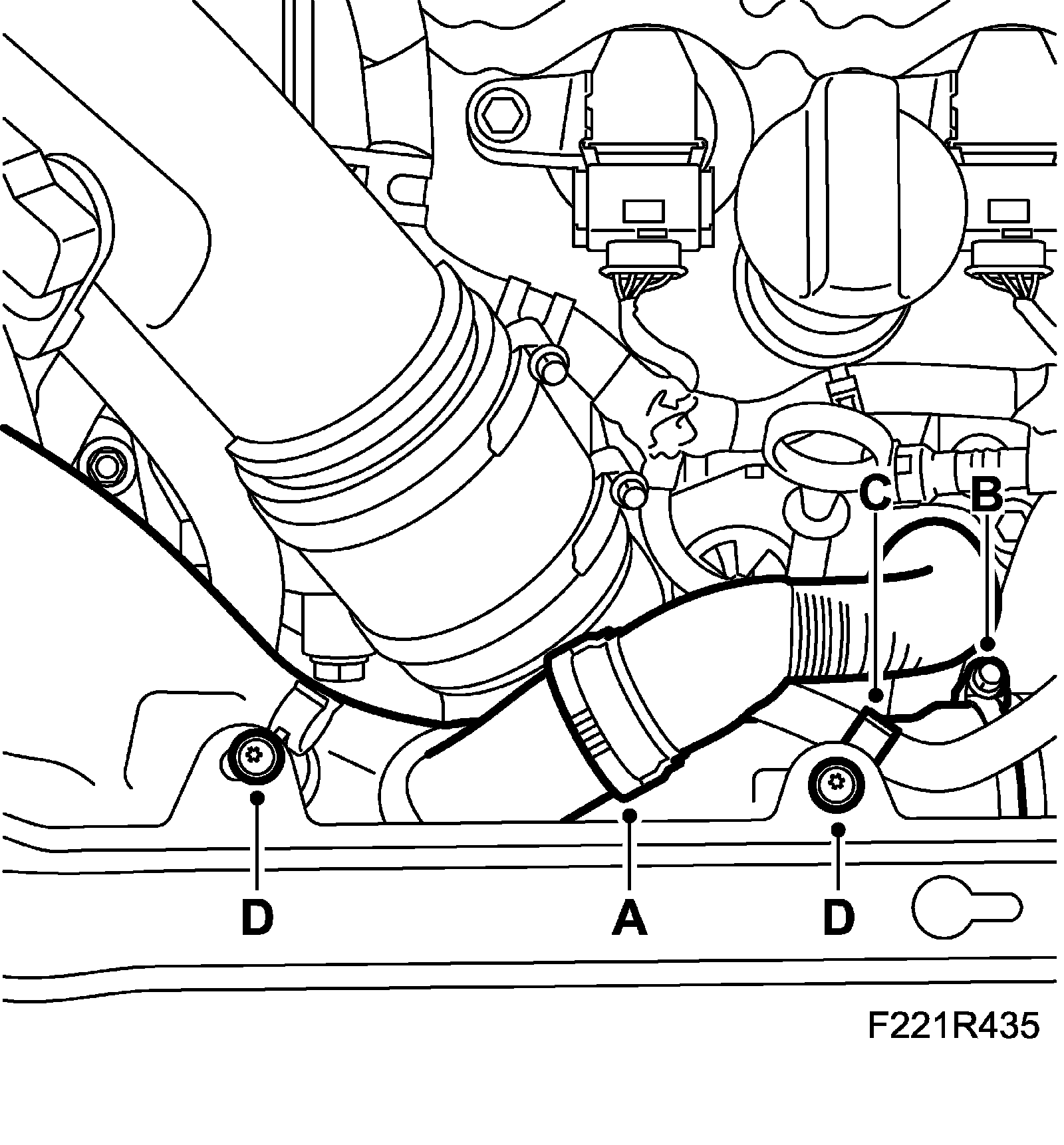 C
B
D
A
D
F221R435