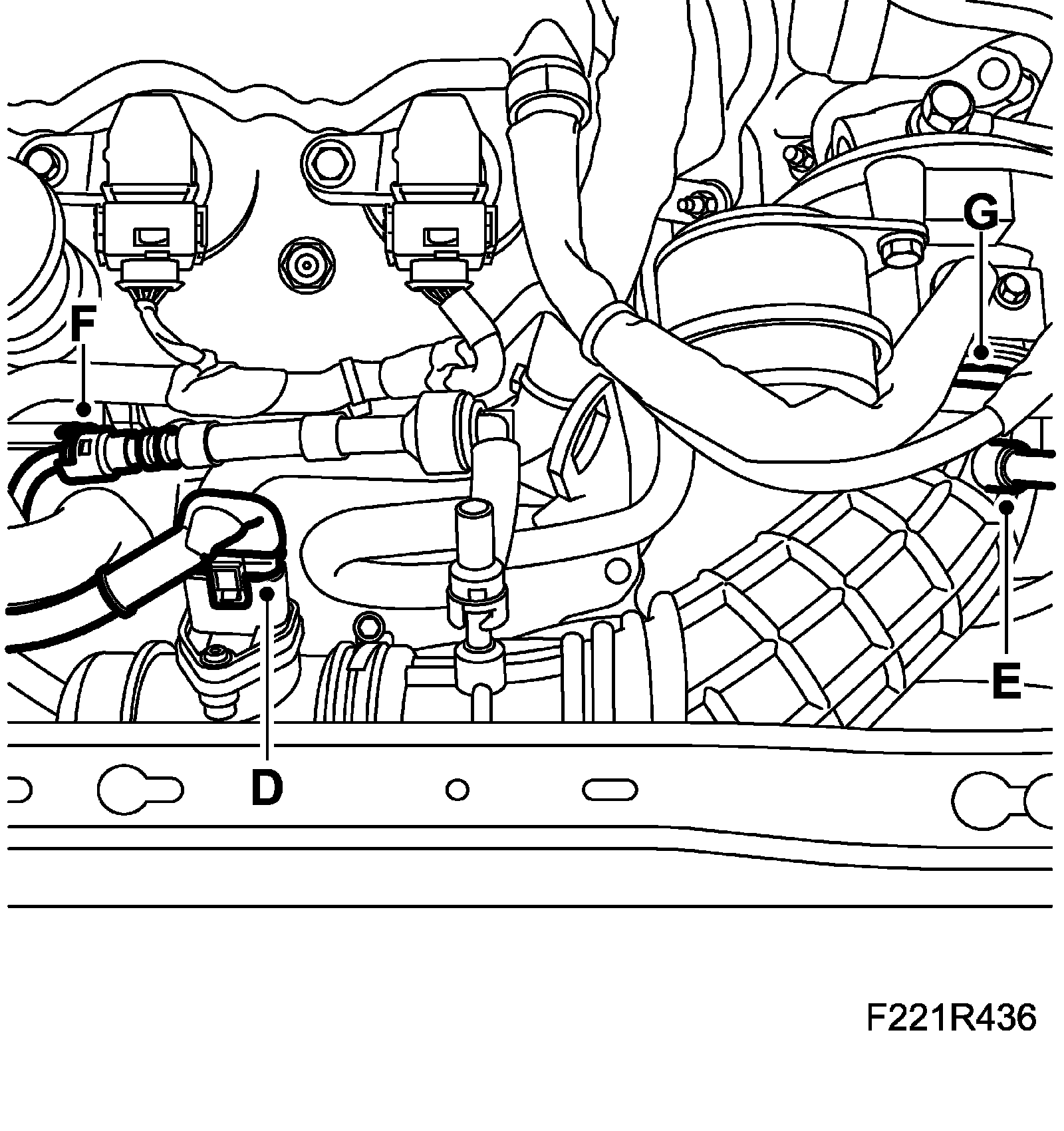 G
F
E
D
F221R436