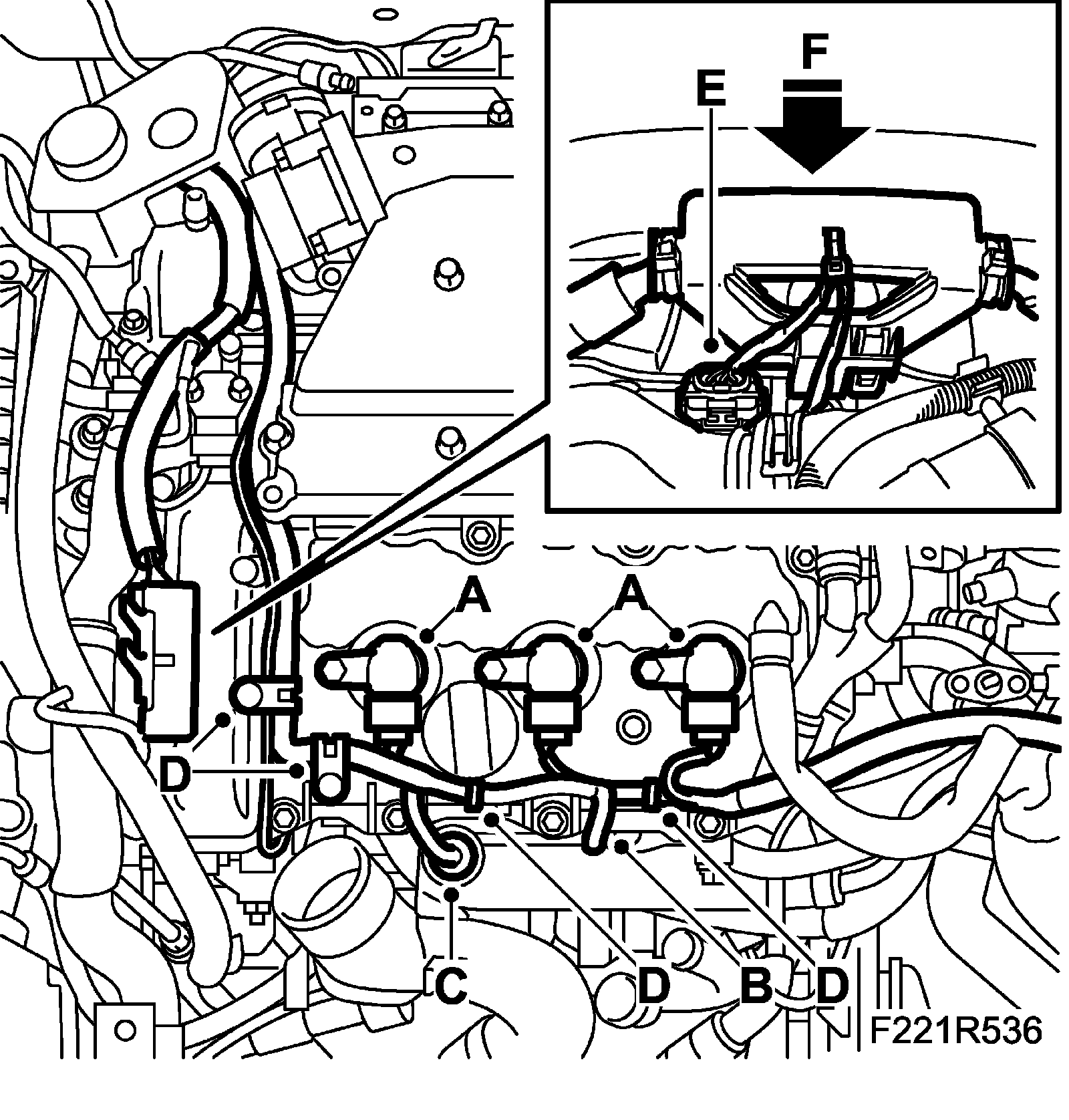 F
E
A
A
D
C
D
B
D
F221R536