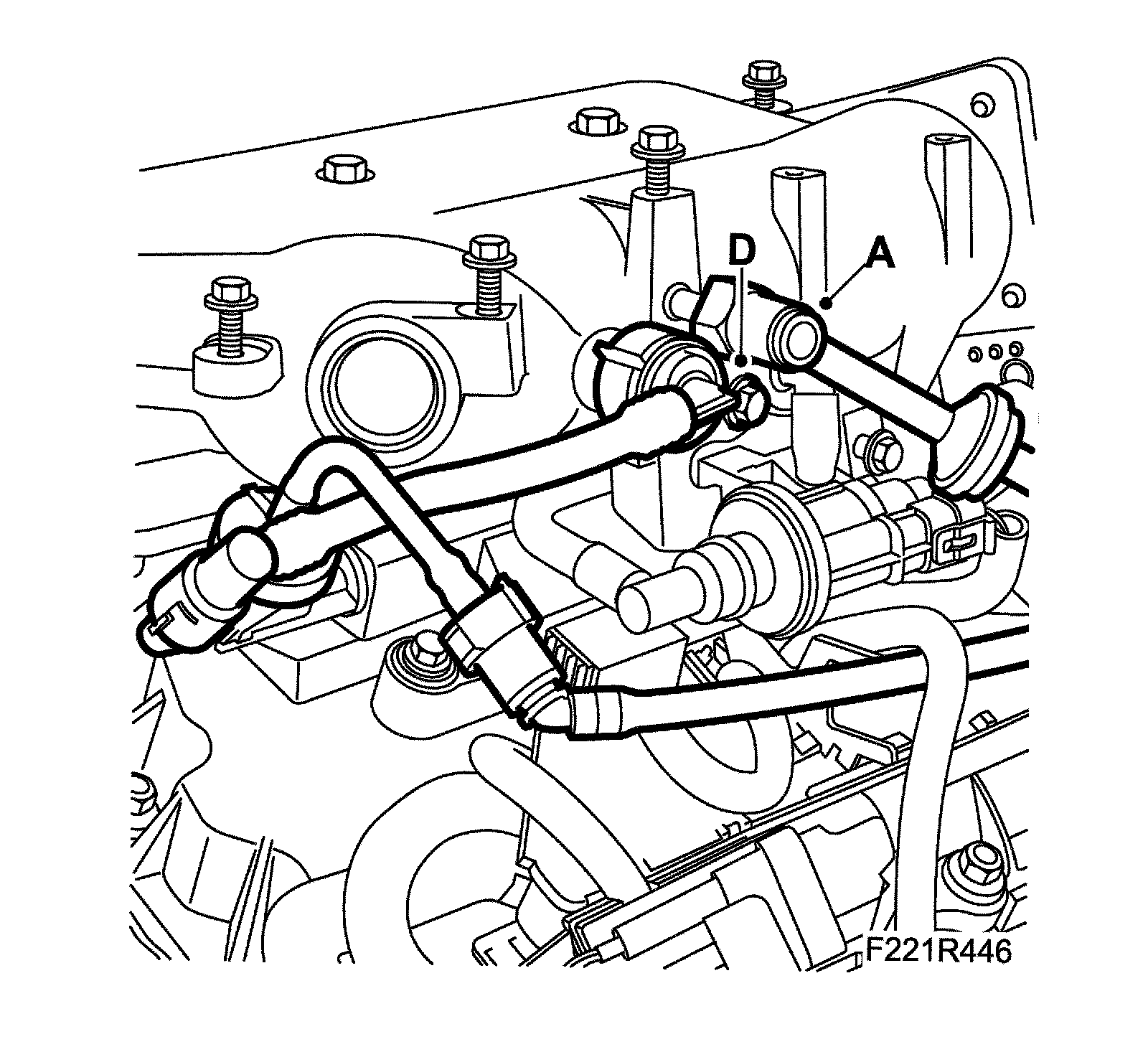 D
A
F221R446