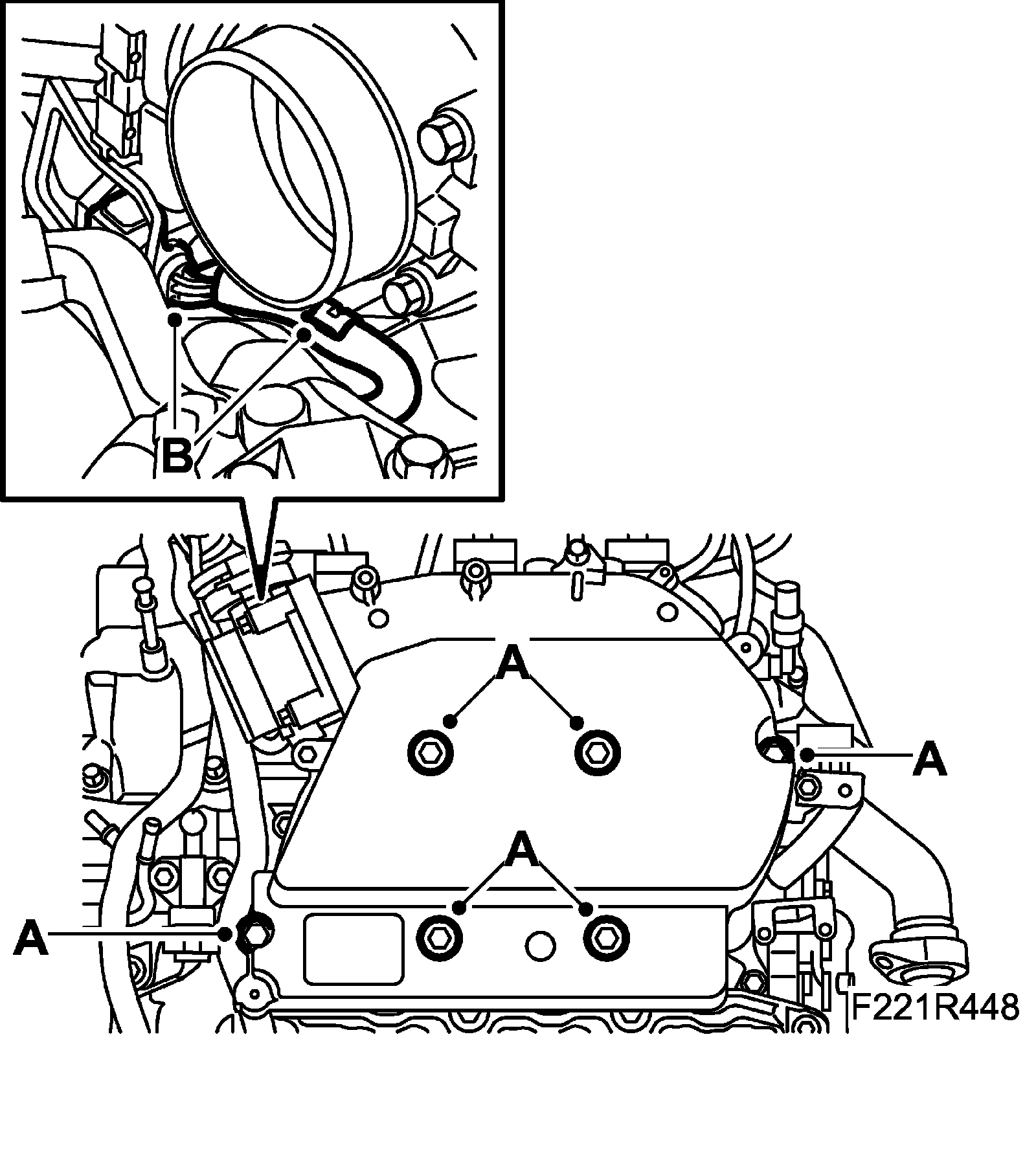 B

A

A

A

A

F221R448