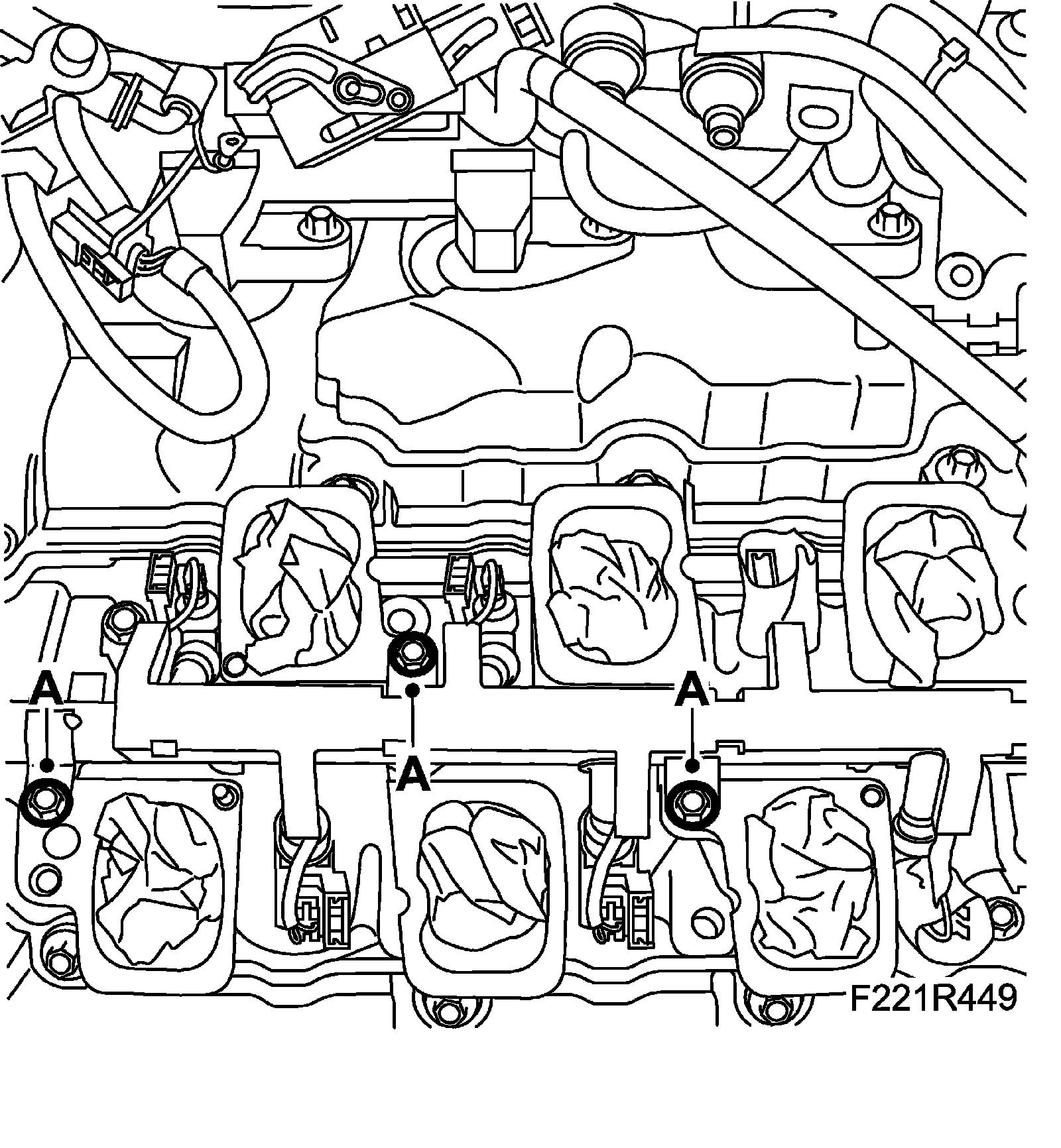 A

A

A

F221R449