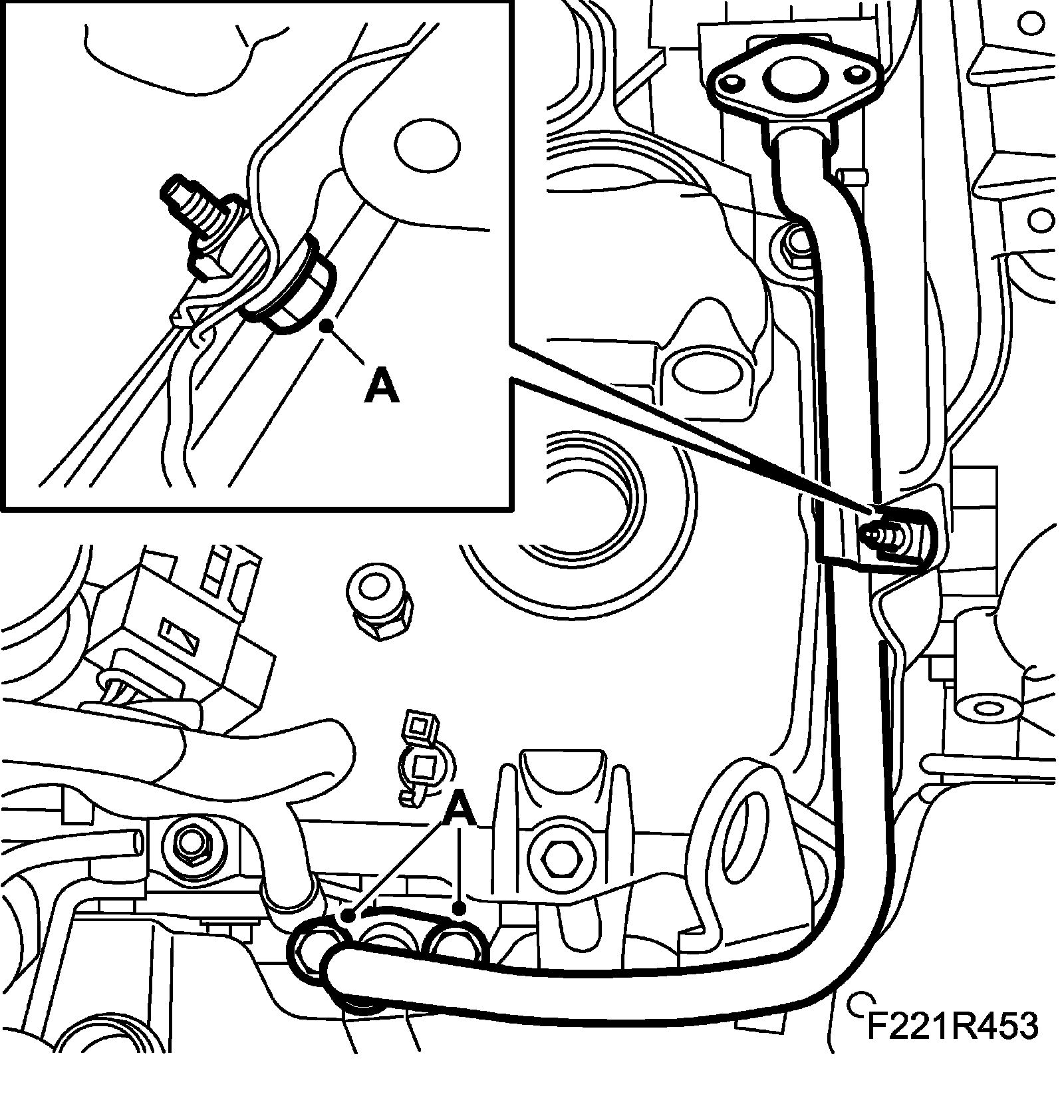 A

A

F221R453