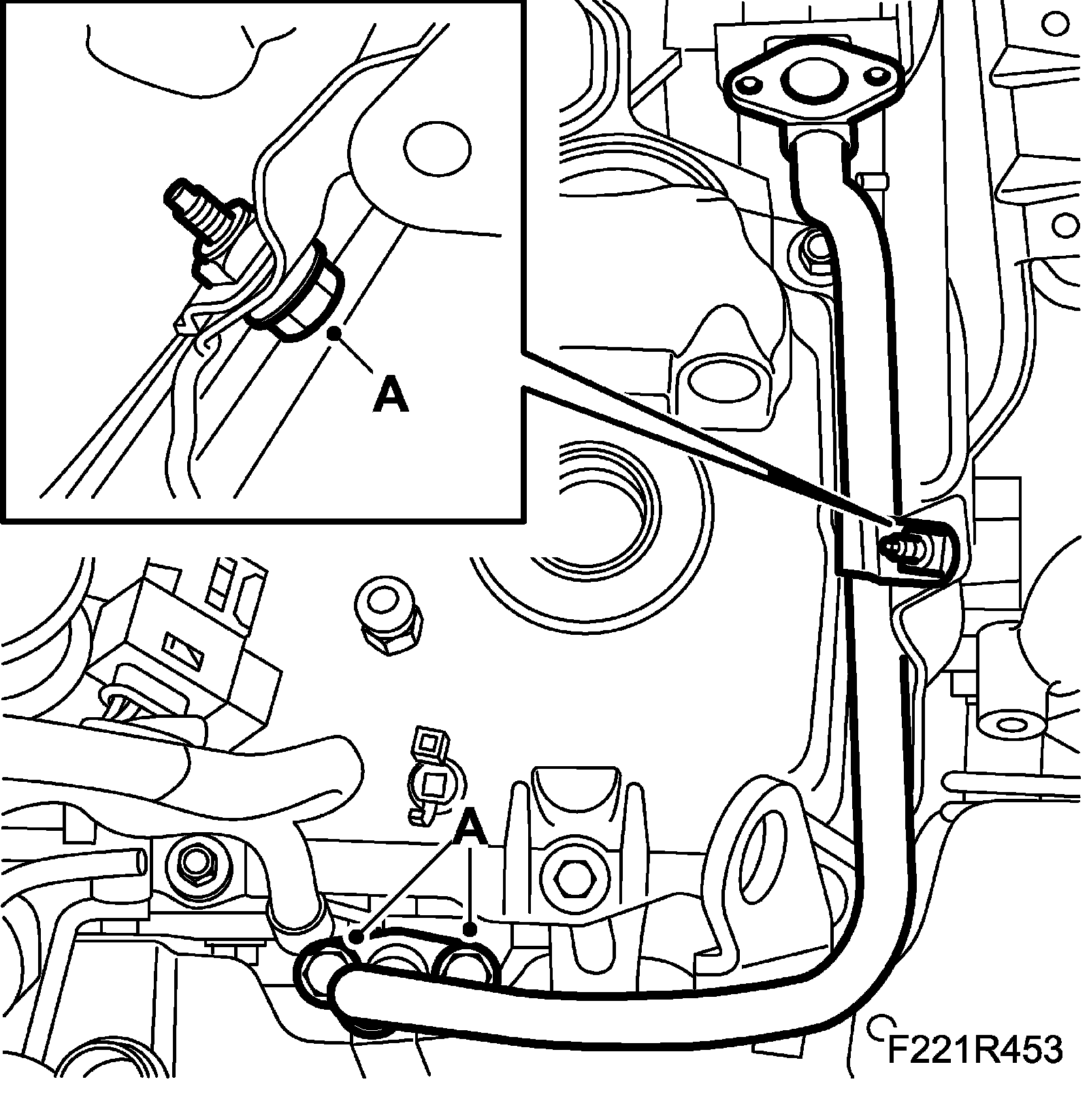 A

A

F221R453