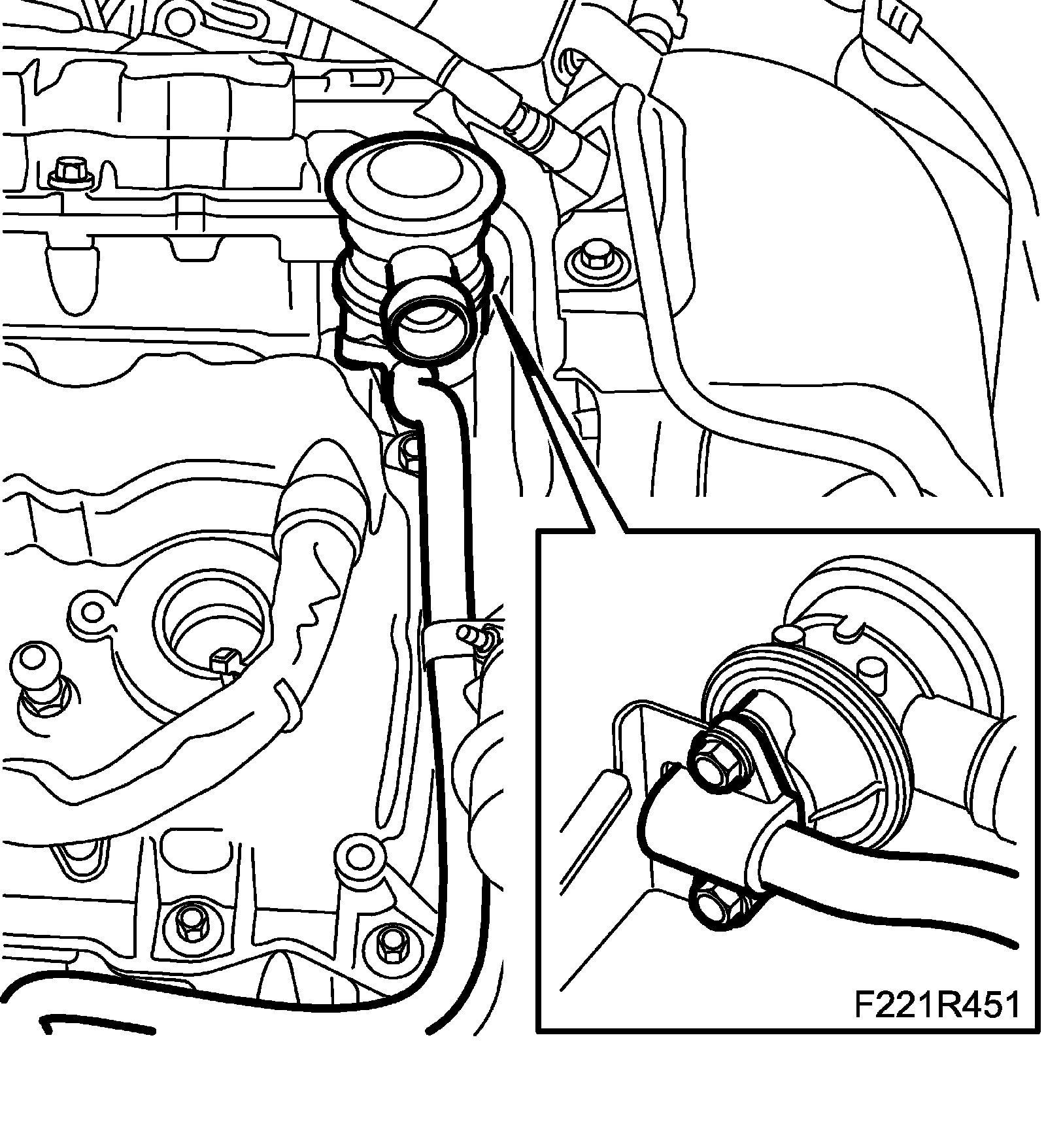 F221R451