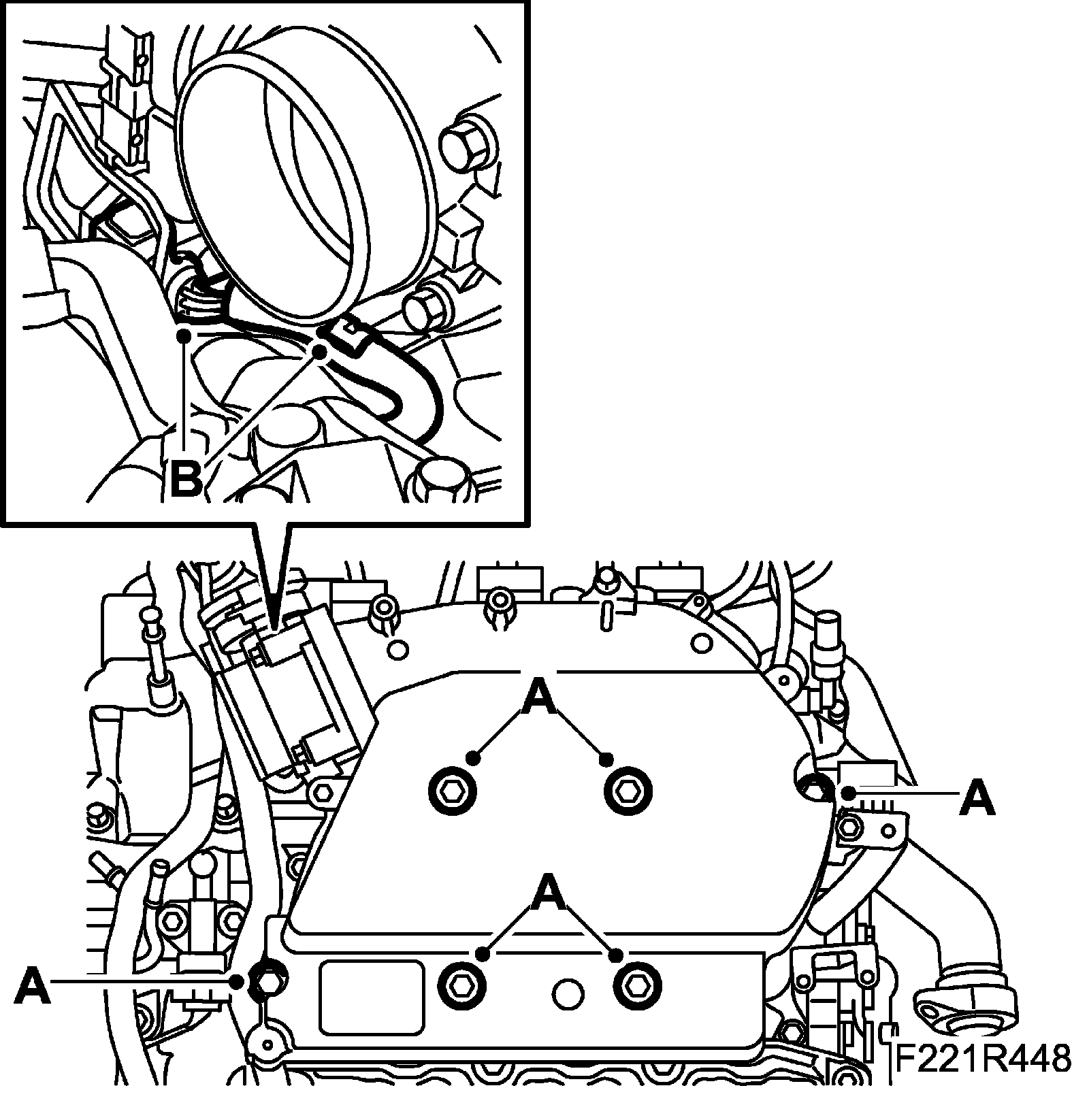 B

A

A

A

A

F221R448