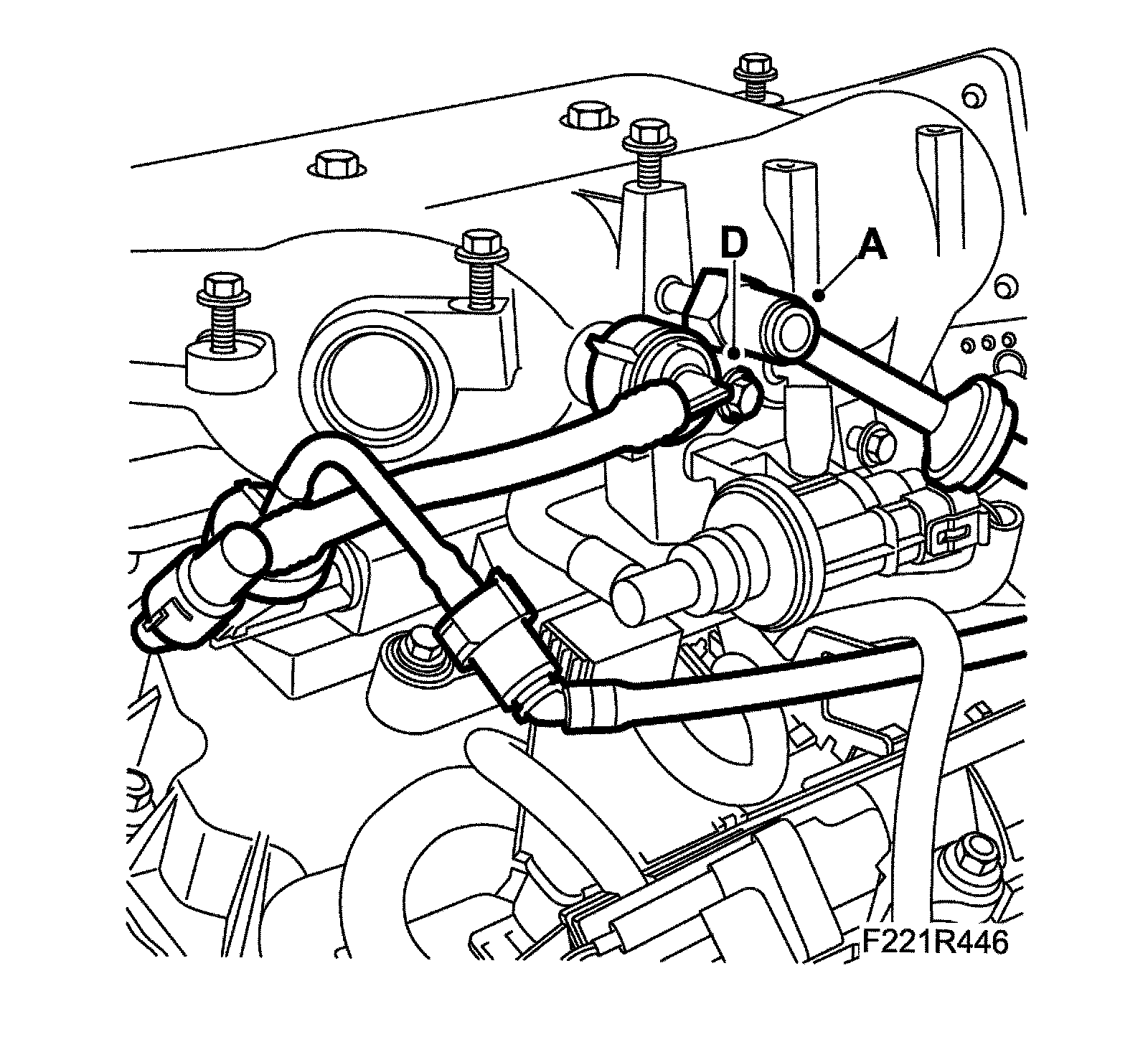 D
A
F221R446