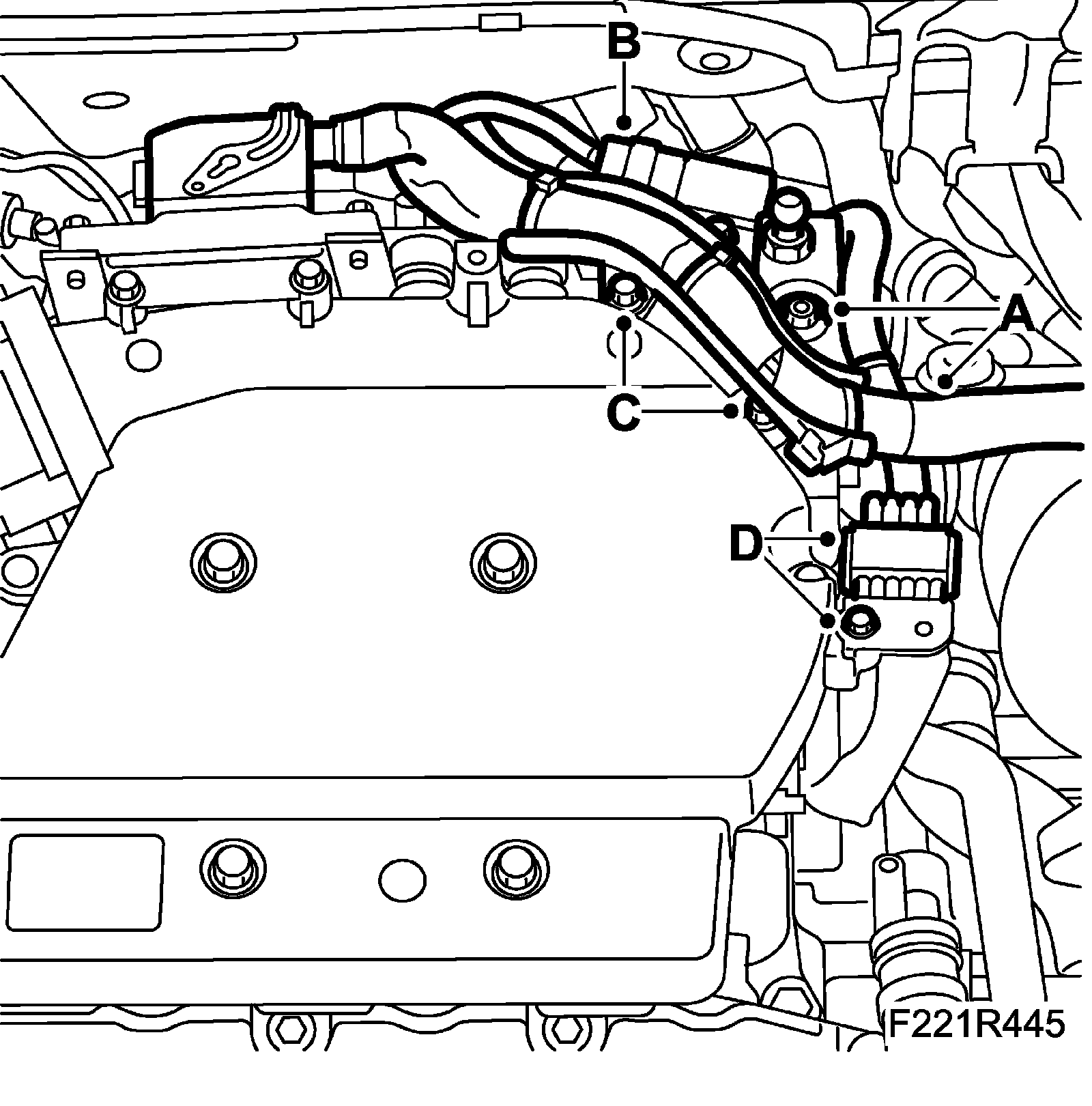 B
A
C
D
F221R445