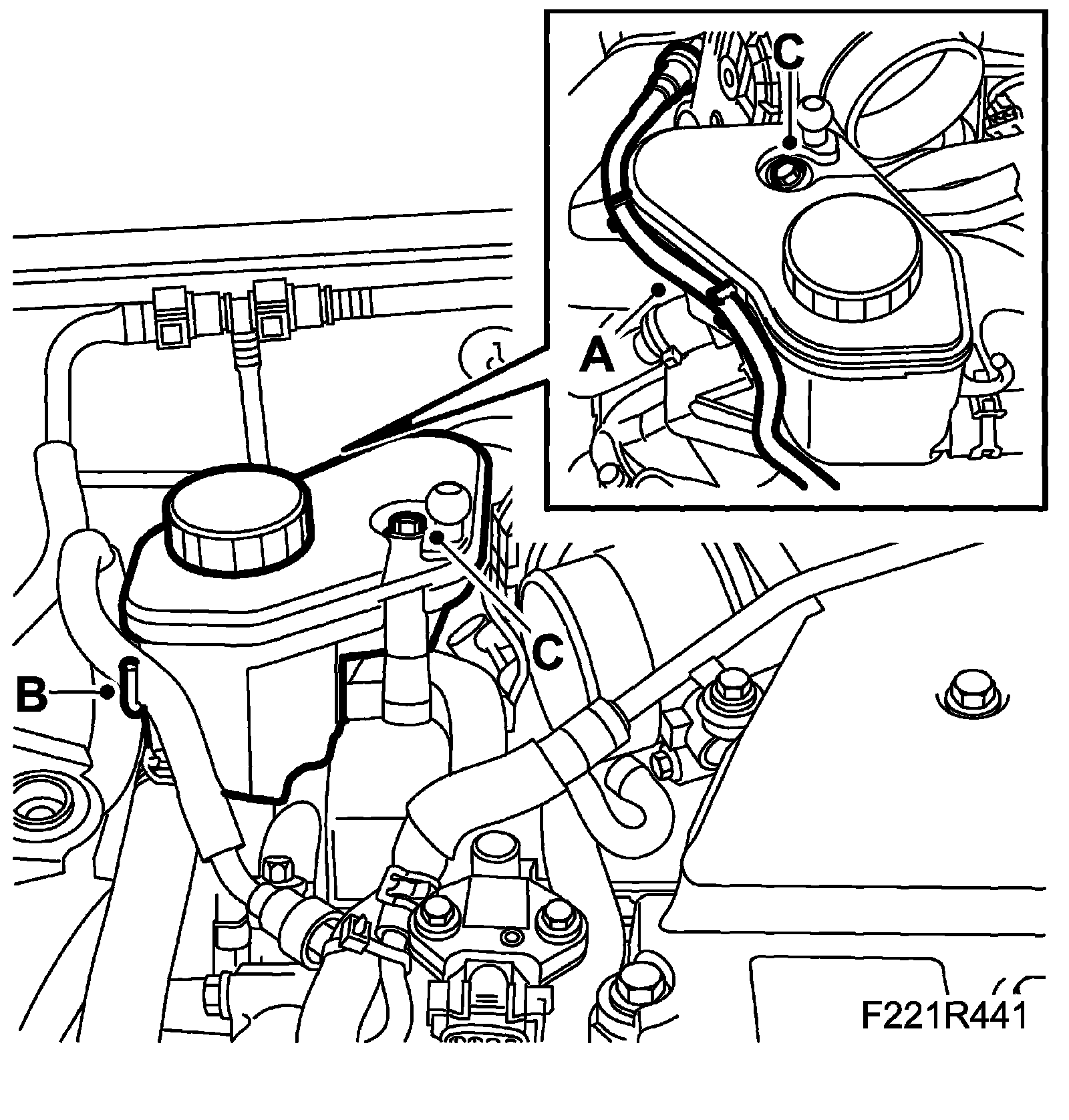 C
A
C
B
F221R441