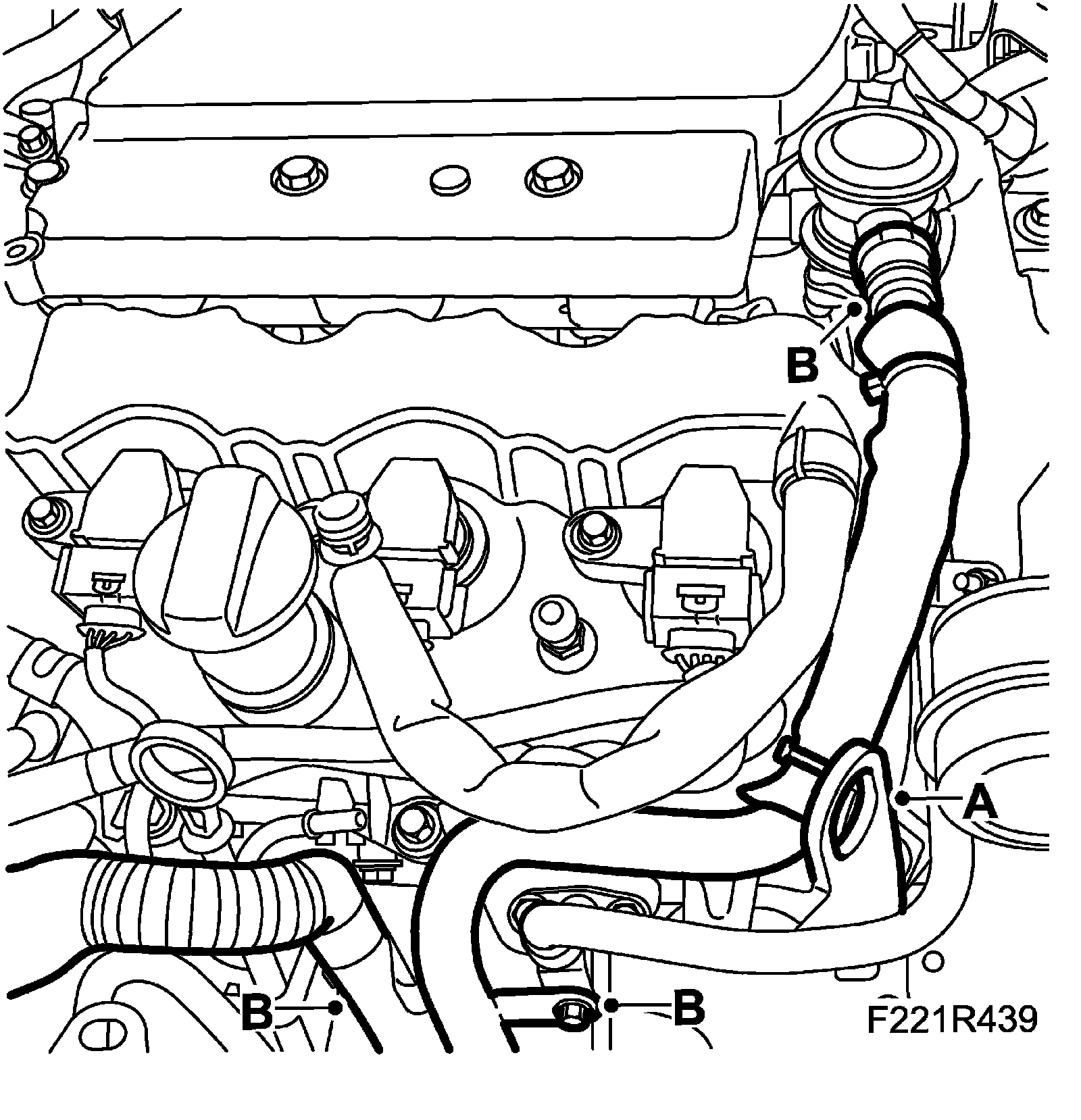 B

A

B

B

F221R439