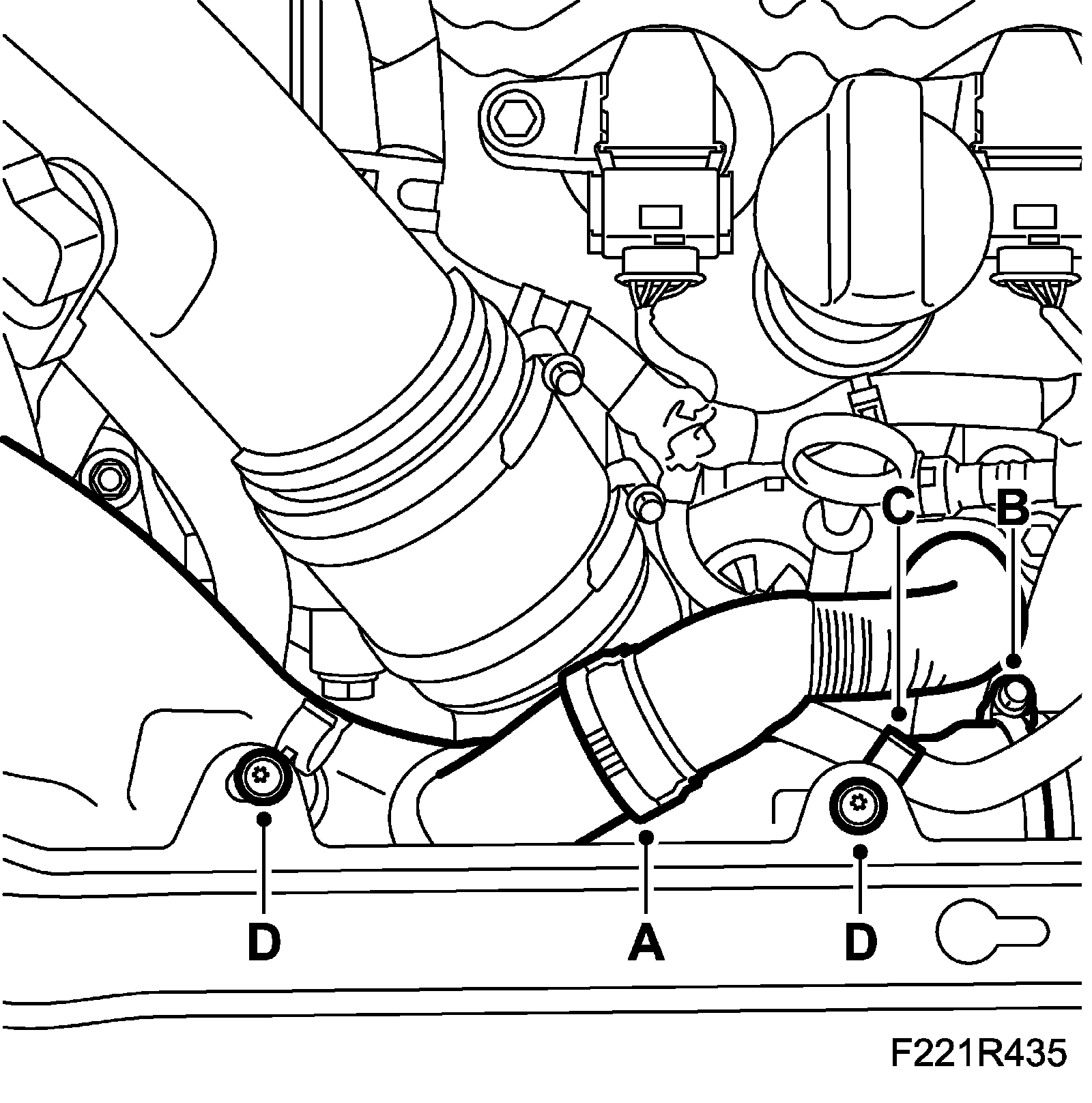 C
B
D
A
D
F221R435